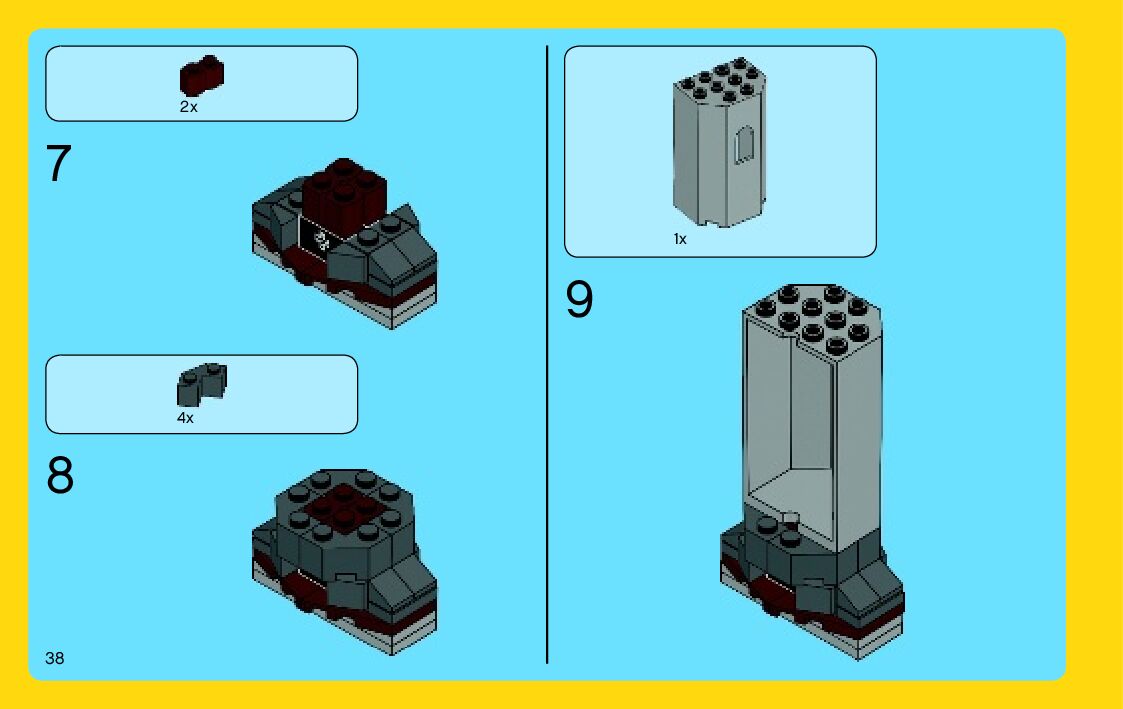 2x

7

4x

8

38

1x

9