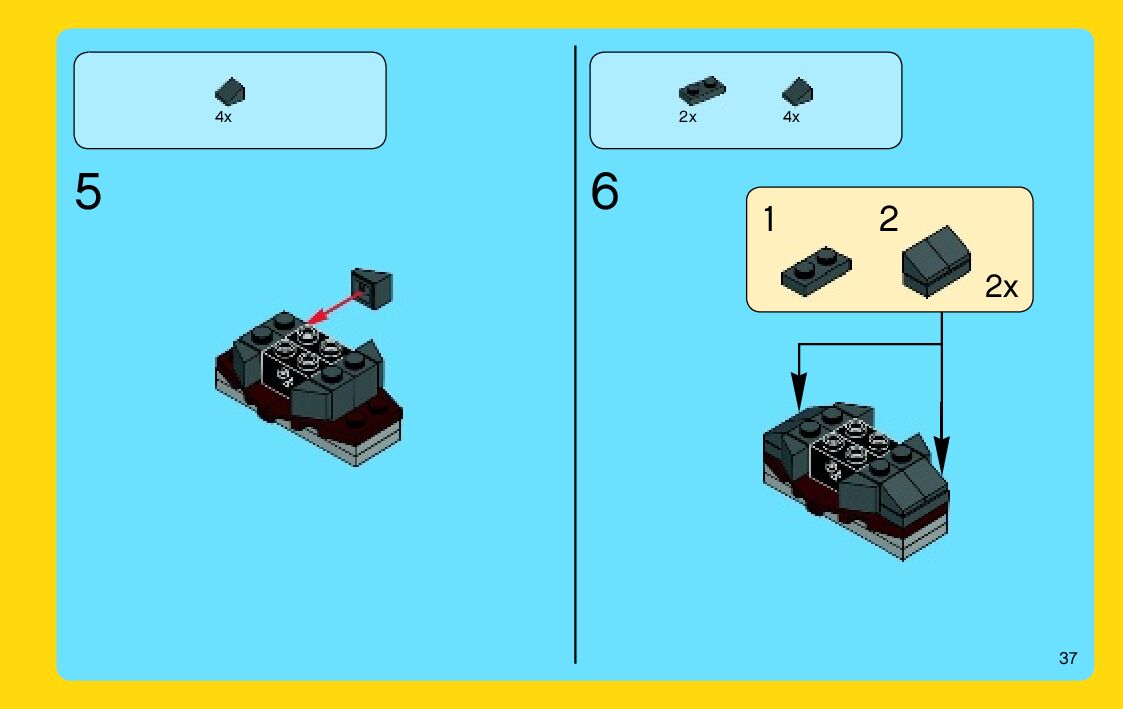 4x

5

2x 4x

6

1 2

2x

37