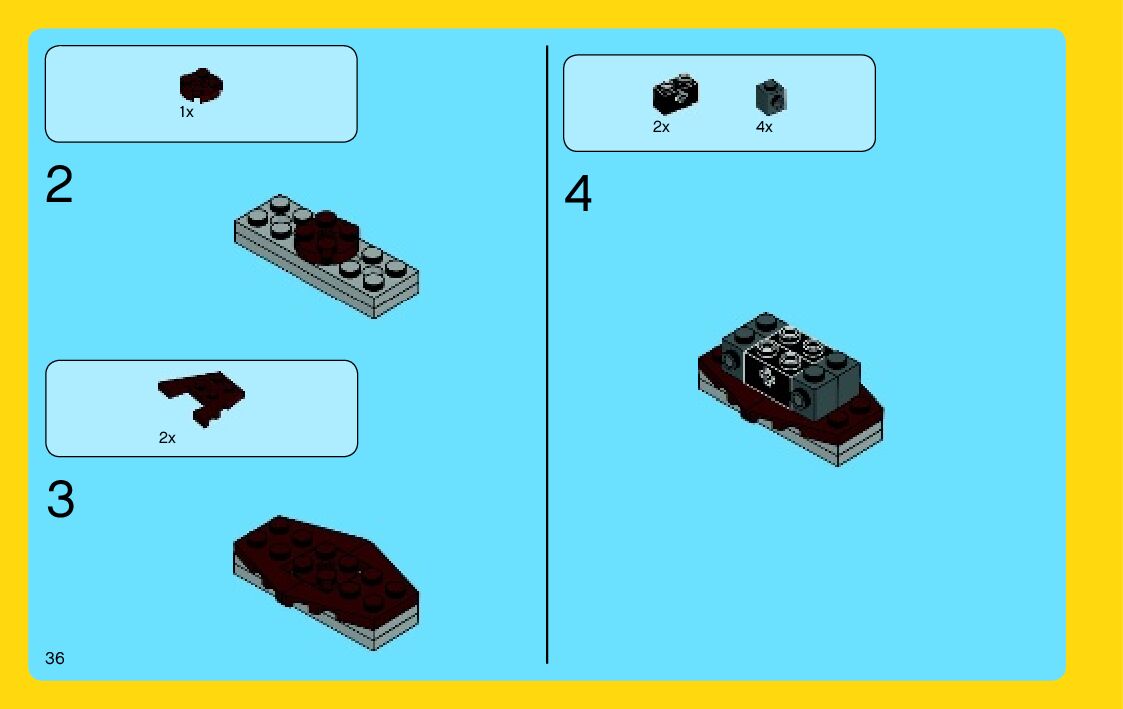 1x

2

2x

3

36

2x 4x

4