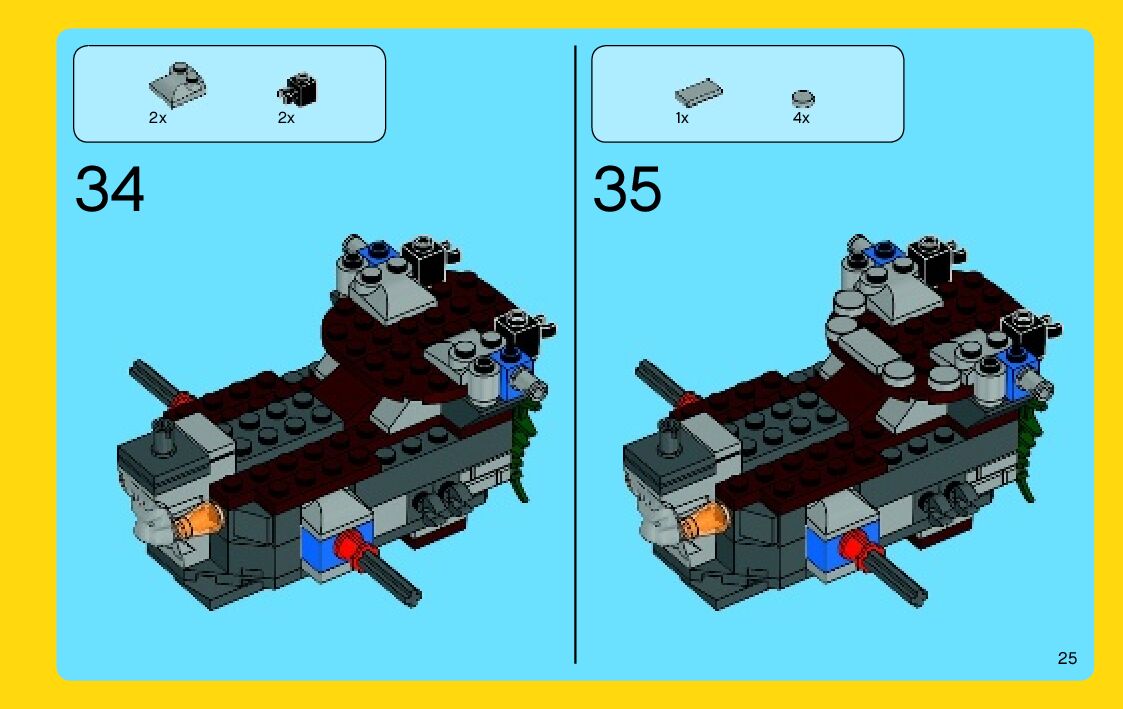 2x 2x

34

1x 4x

35

25