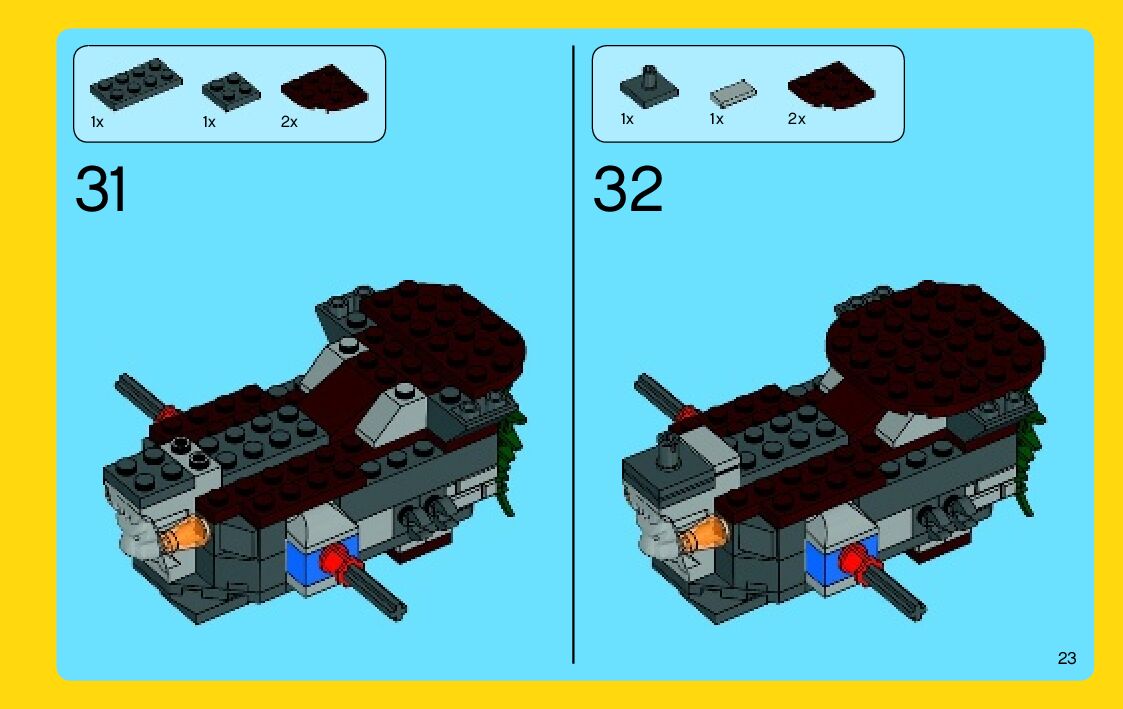 1x 1x 2x

31

1x 1x 2x

32

23