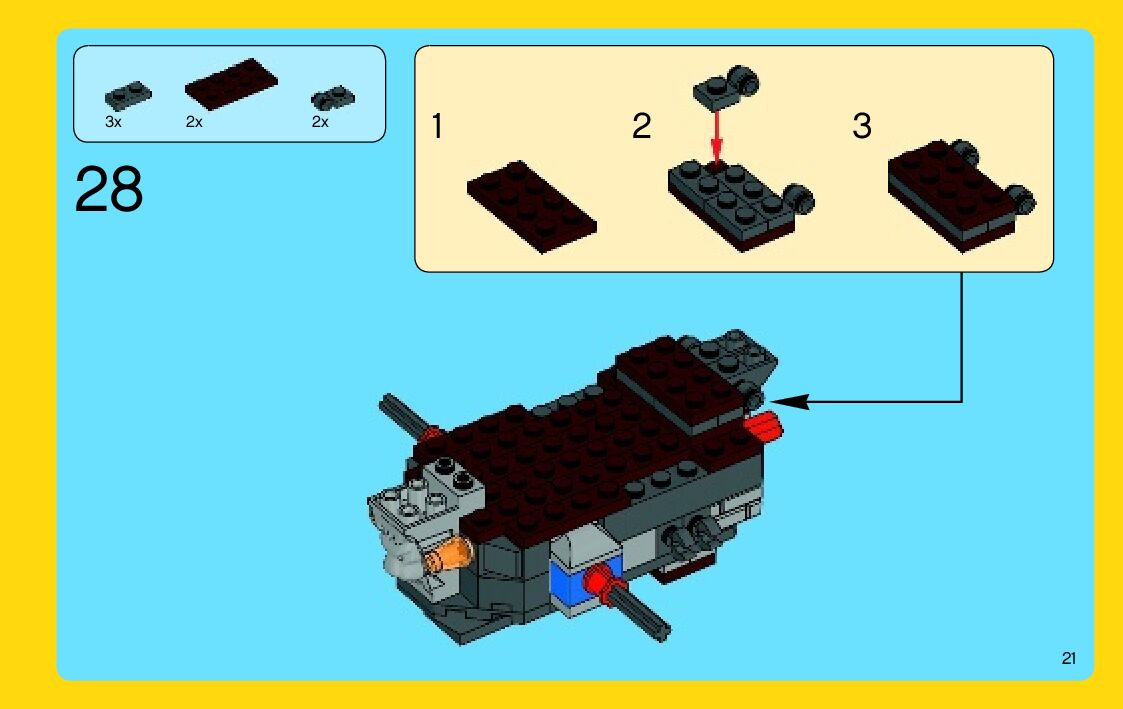 3x 2x 2x

28

1

2

3

21