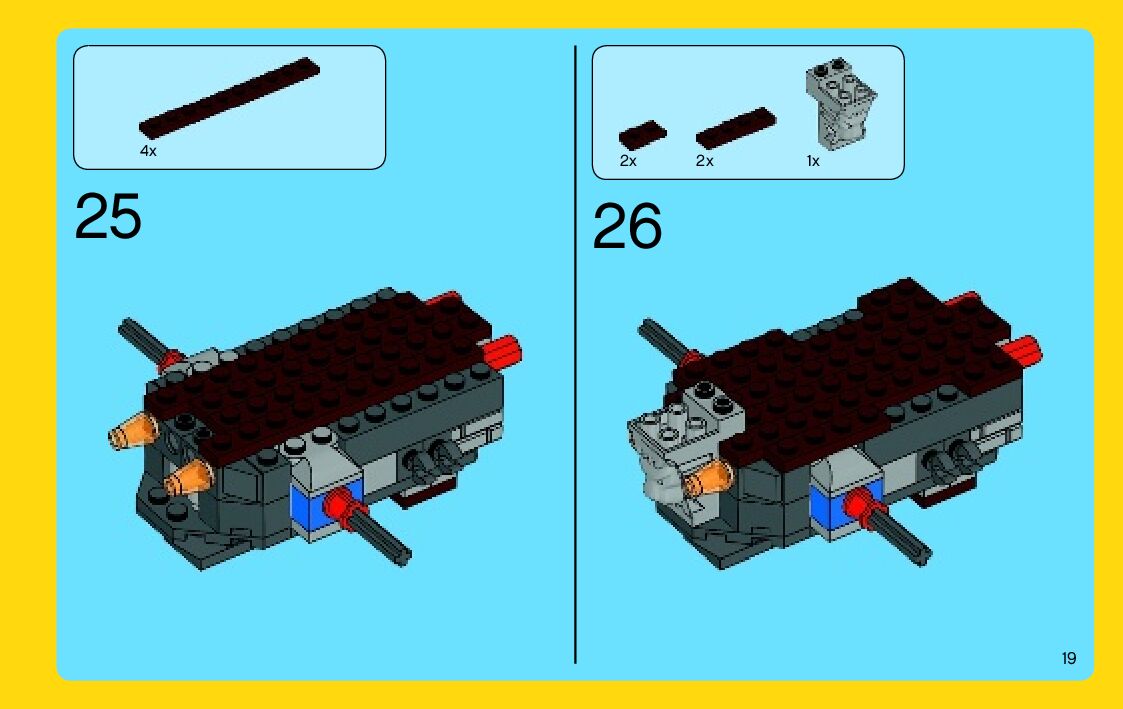 4x

25

2x 2x 1x

26

19