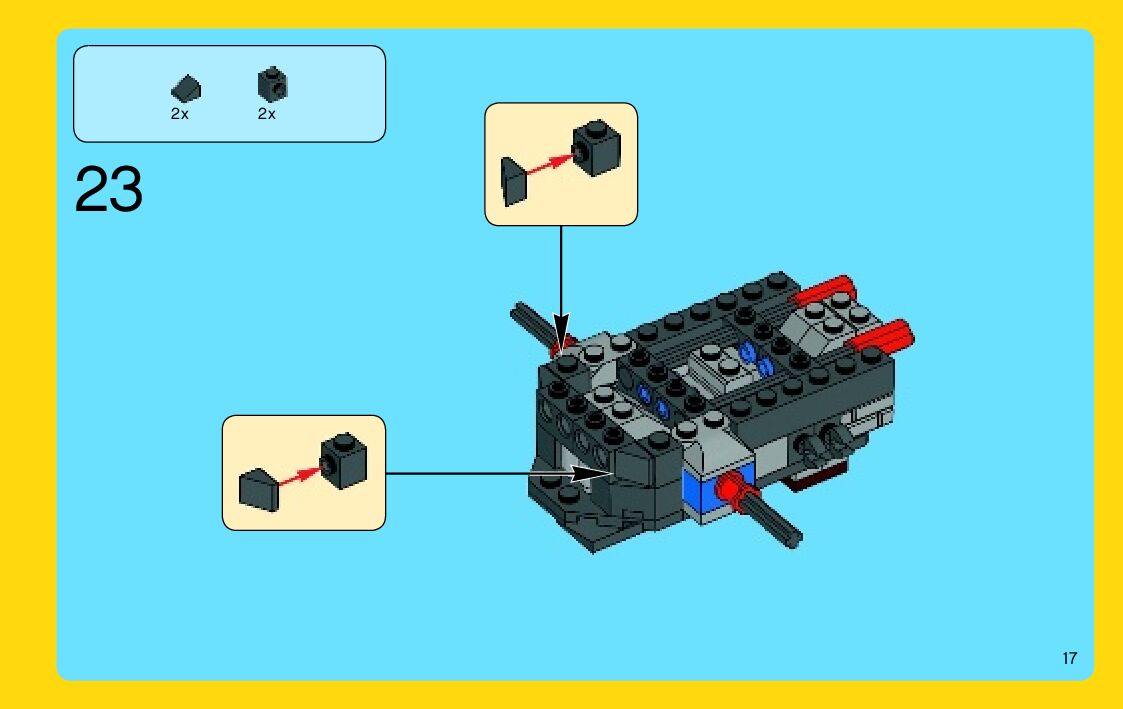 2x 2x

23

17