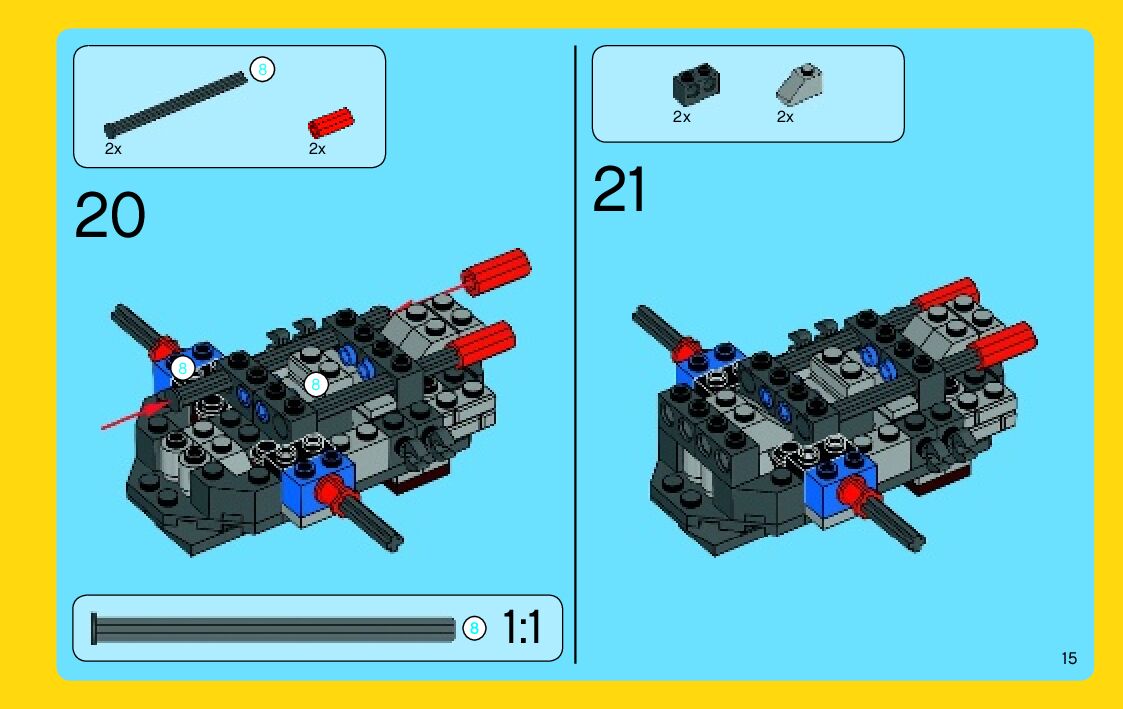 8
2x
2x
20
8
8
8
1:1
2x
2x
21
15