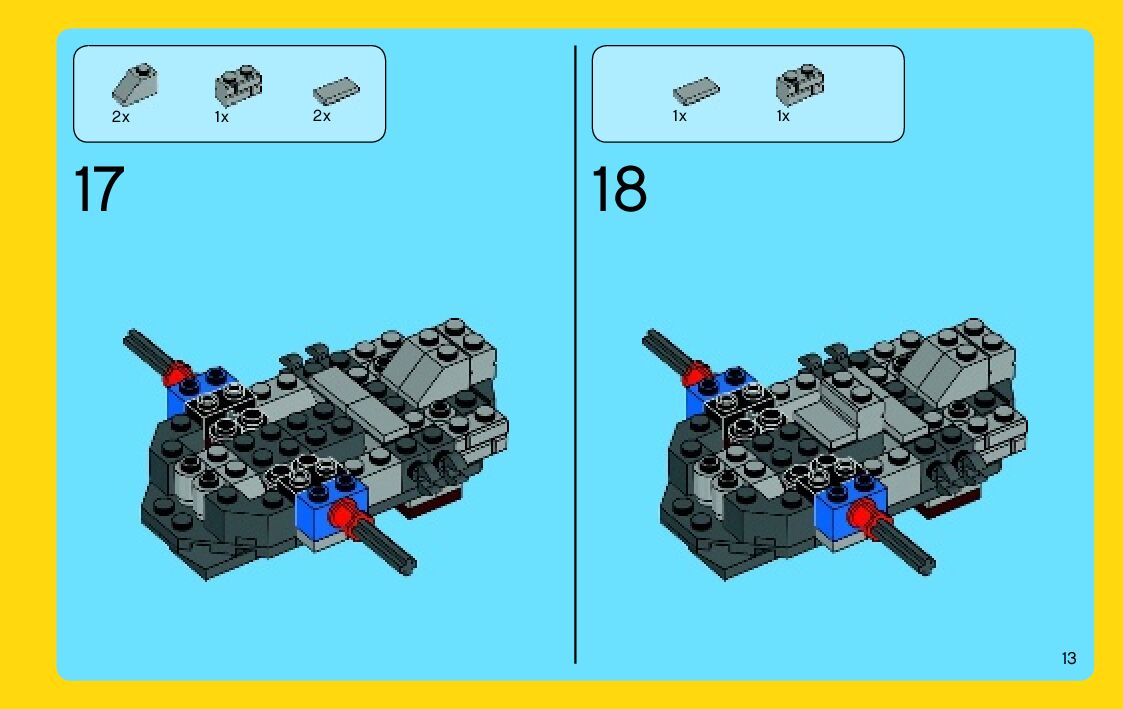 2x 1x 2x

17

1x 1x

18

13