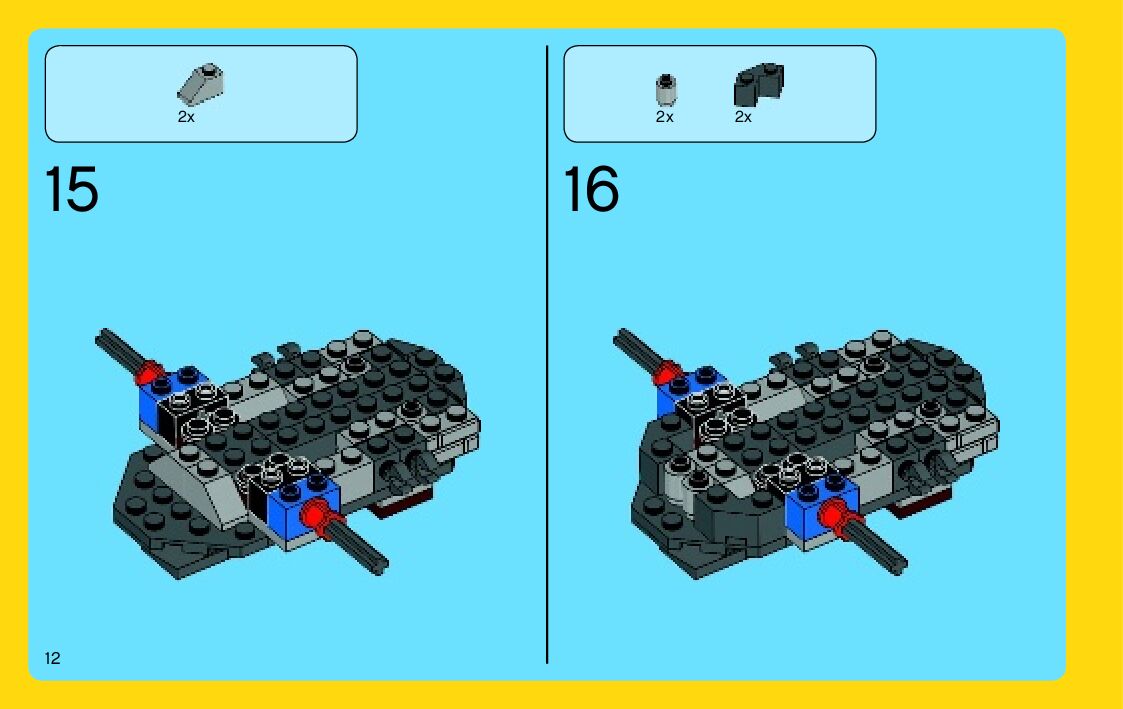 2x

15

2x 2x

16

12