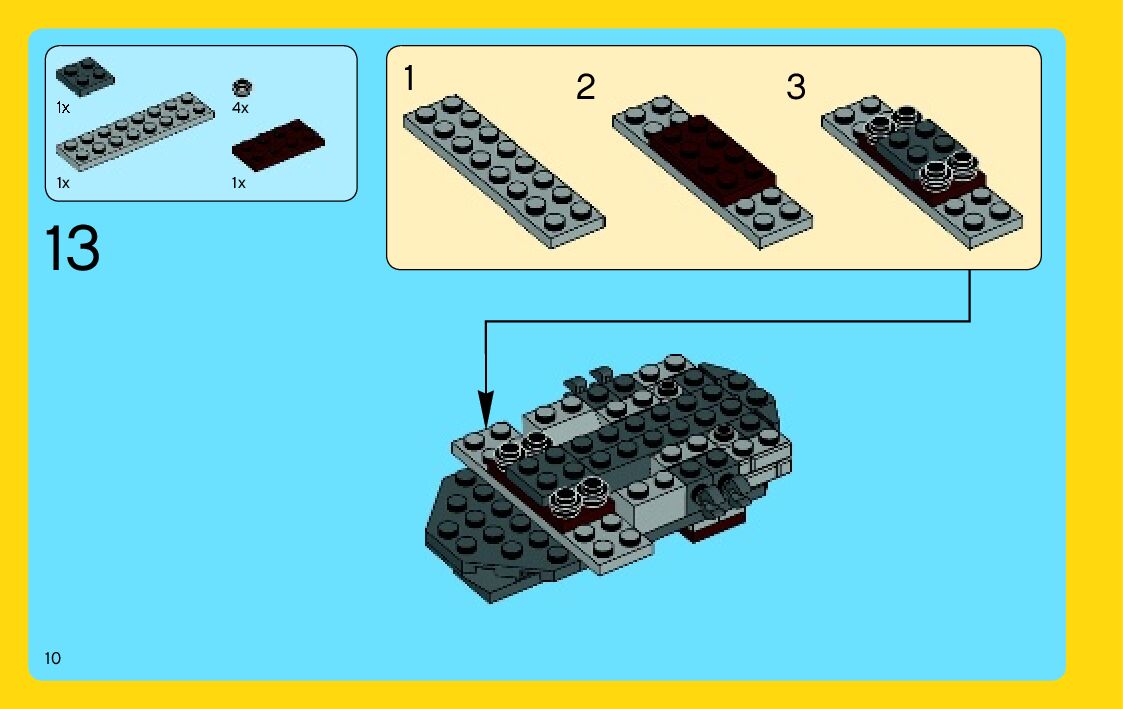 1x
4x
1x
1x

13

1
2
3

10