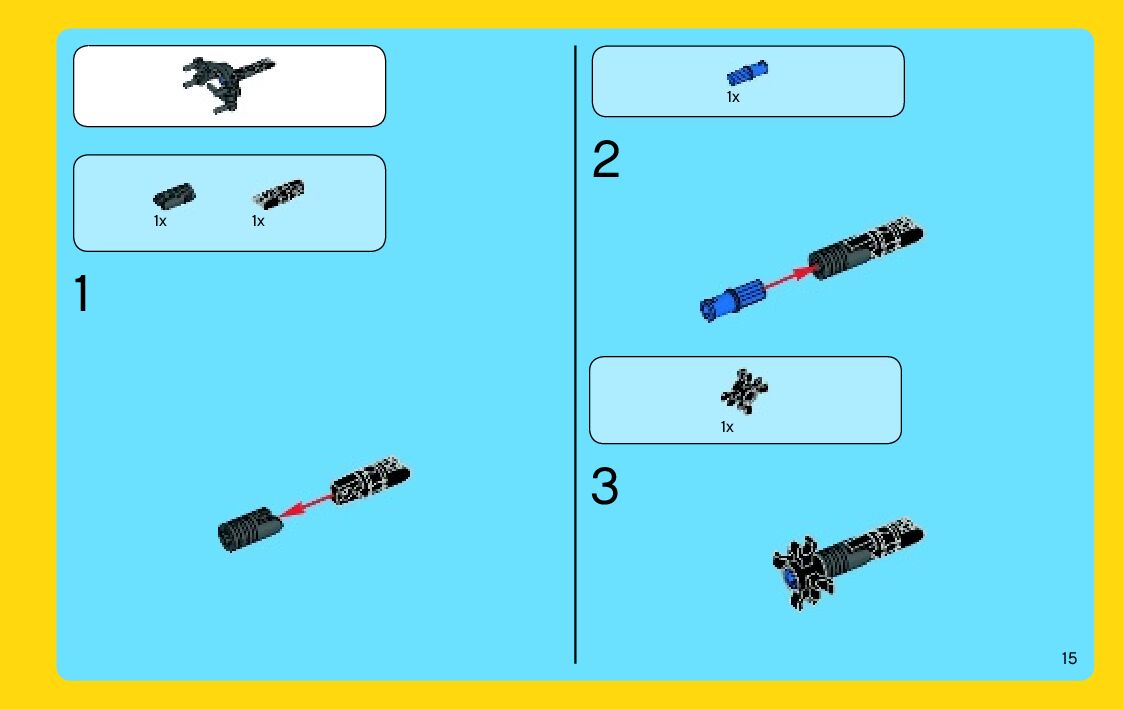 1x 1x

1

1x

2

1x

3

15