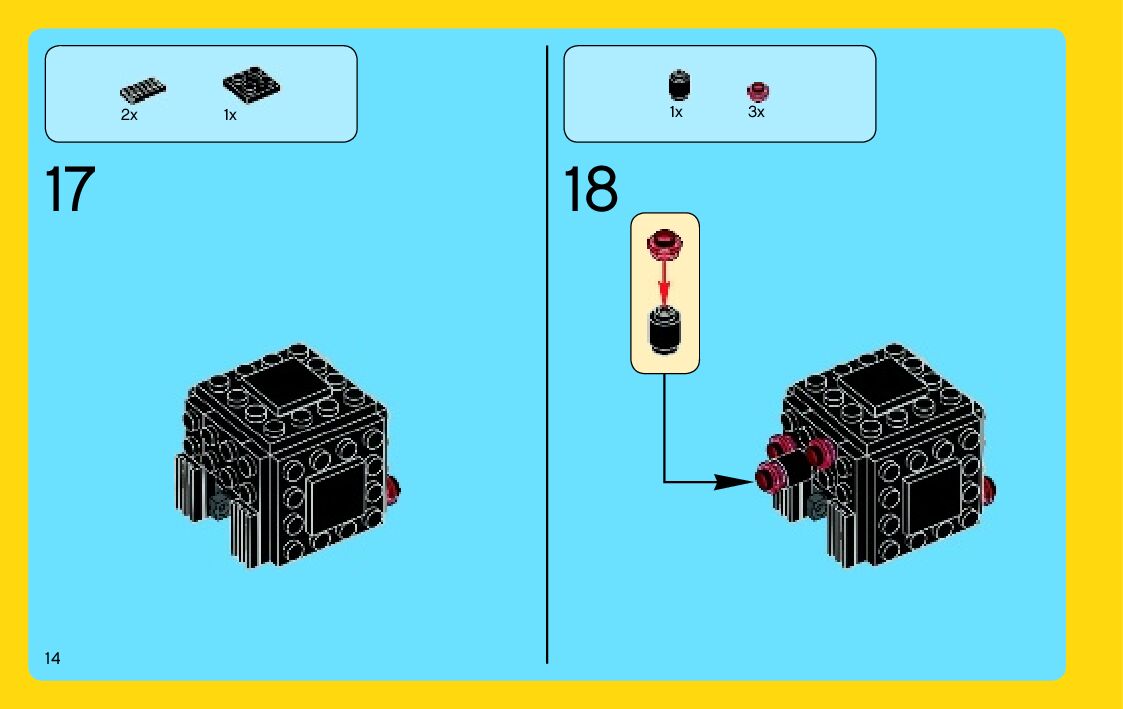 2x
1x

17

1x
3x

18

14