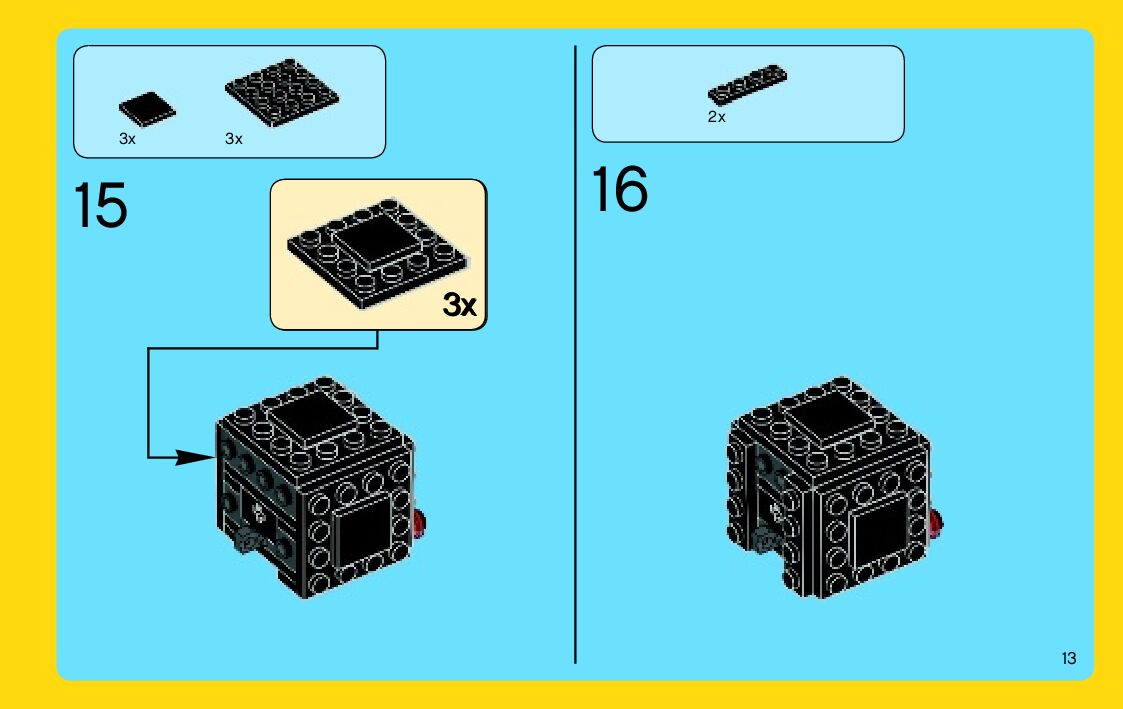 3x 3x

15

3x

2x

16

13