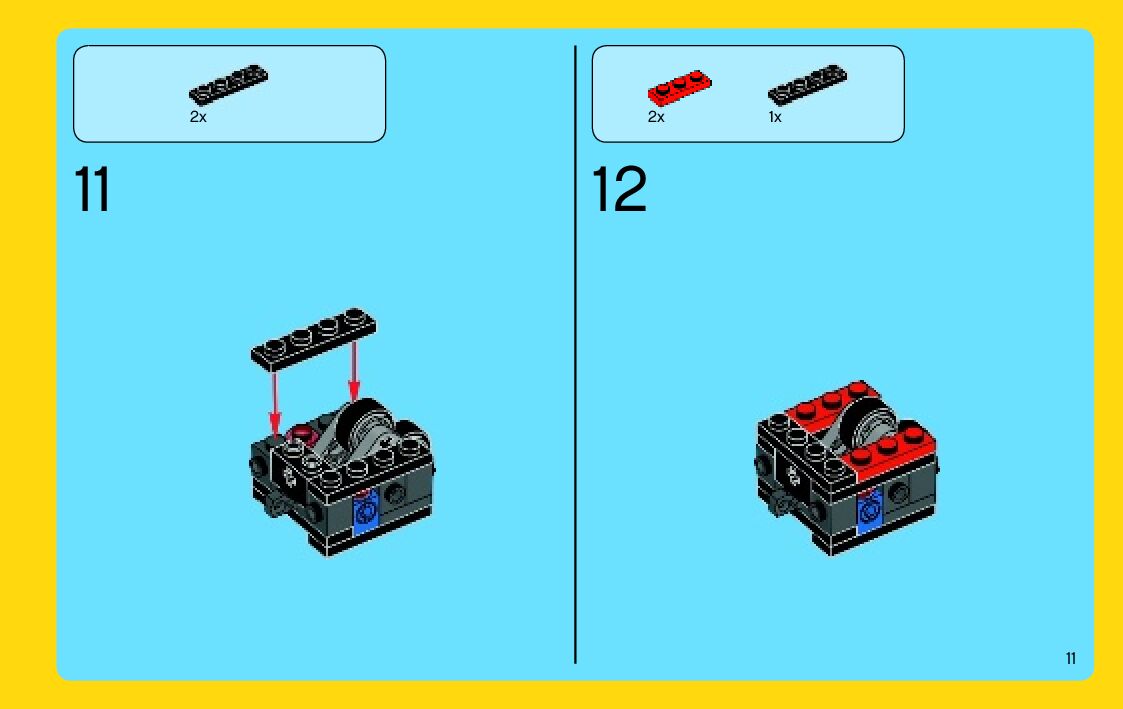 2x

11

2x

1x

12

11