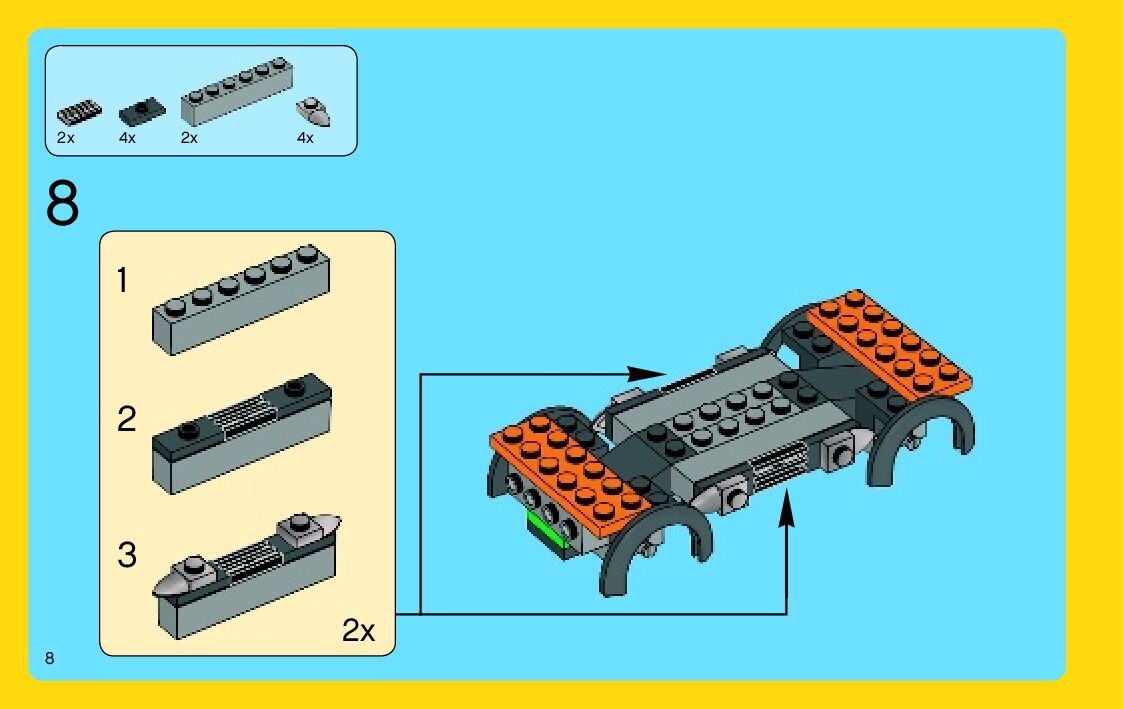 2x 4x 2x 4x

8

1

2

3

2x

8