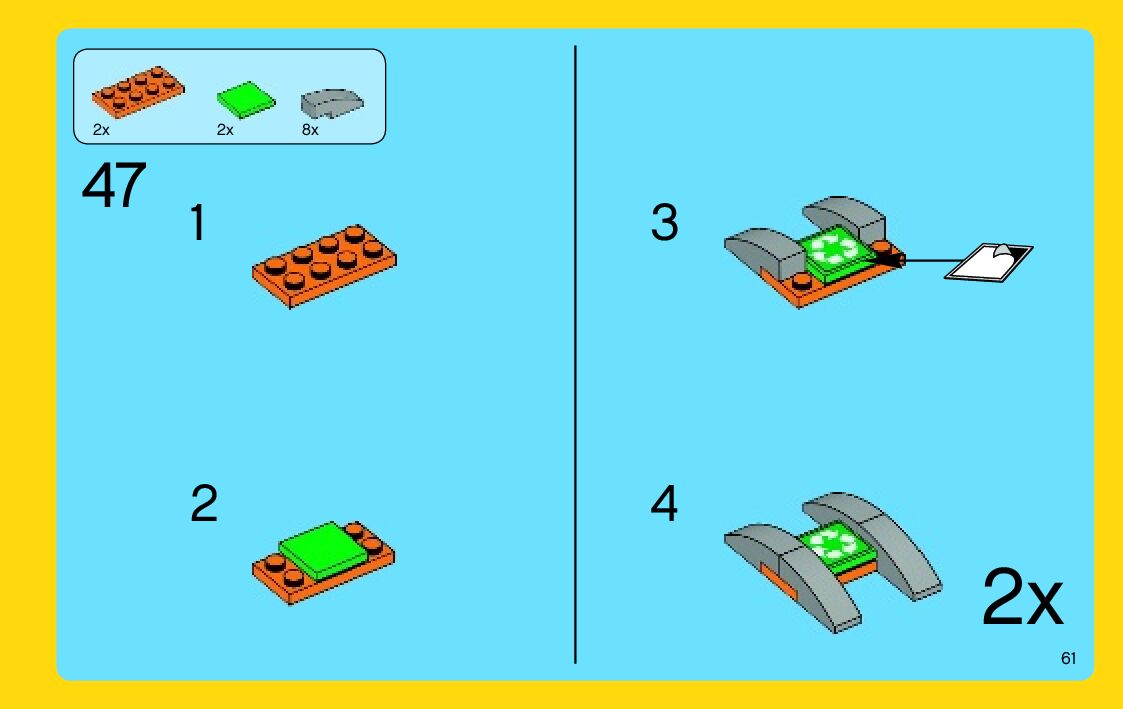 2x
2x
8x

47

1

2

3

4

2x

61