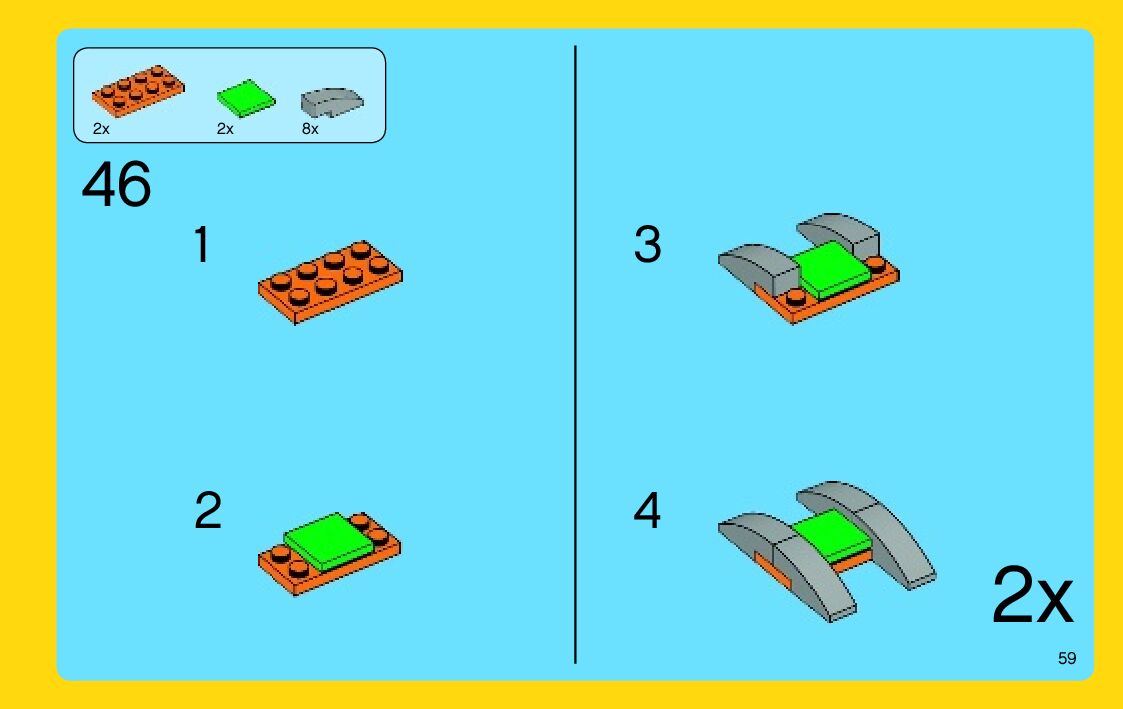 2x 2x 8x

46

1

2

3

4

2x

59