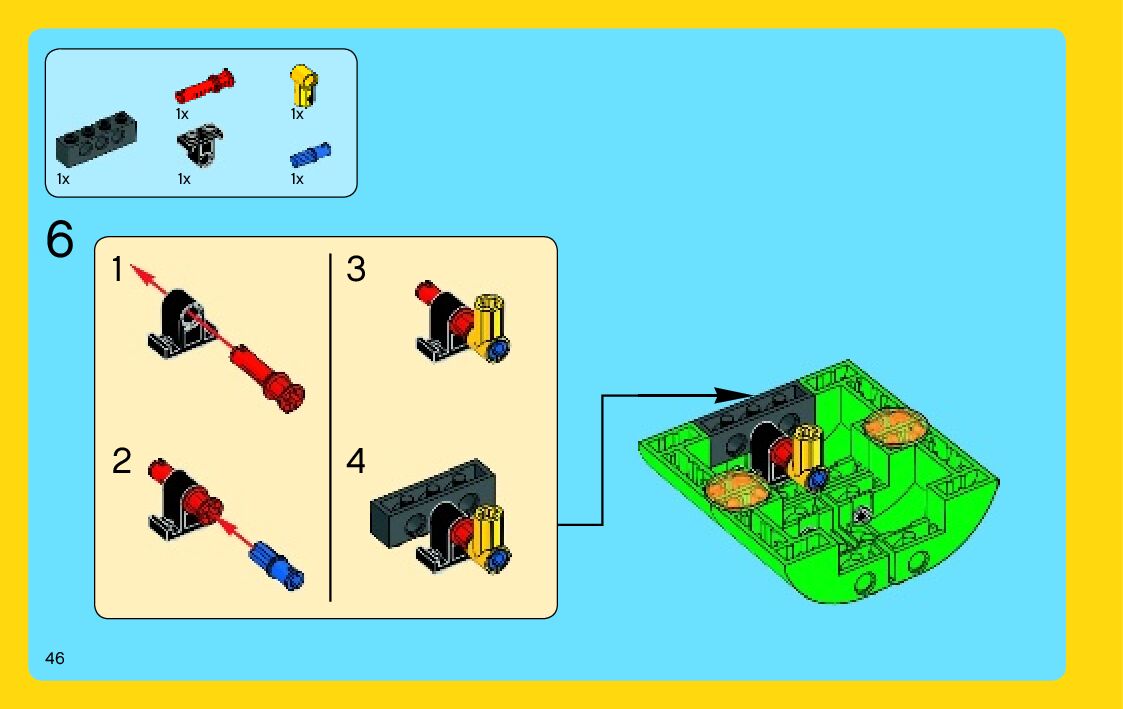 1x
1x
1x
1x
1x

6

1

2

3

4

46