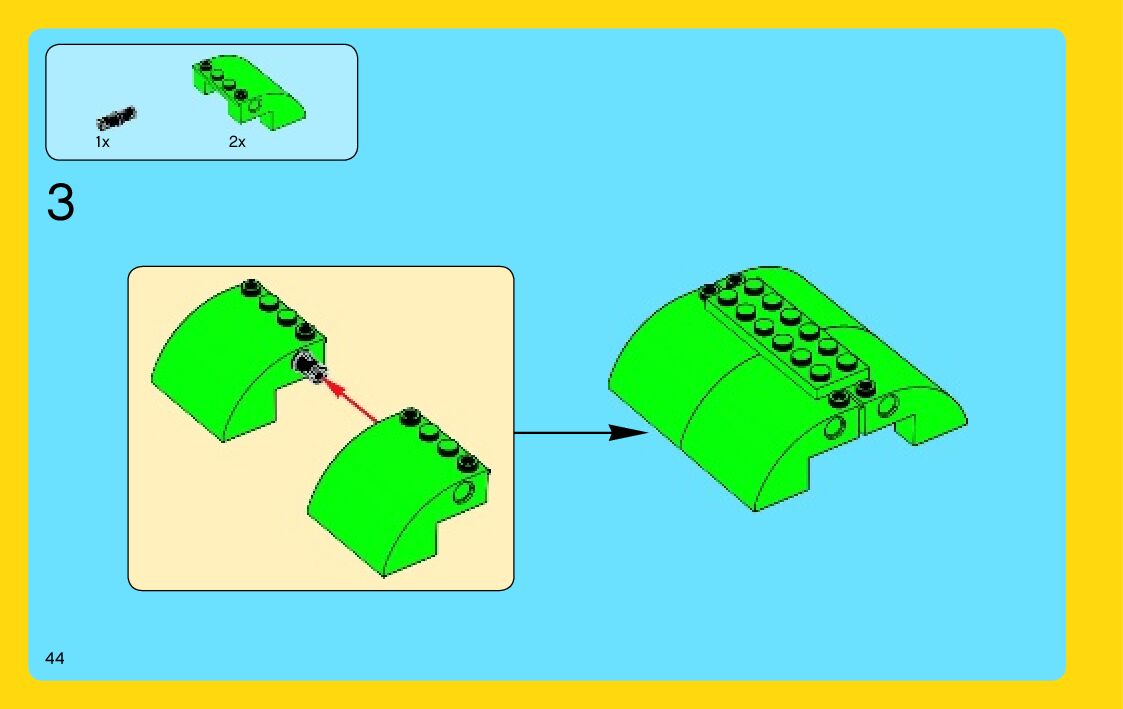 1x

2x

3

44