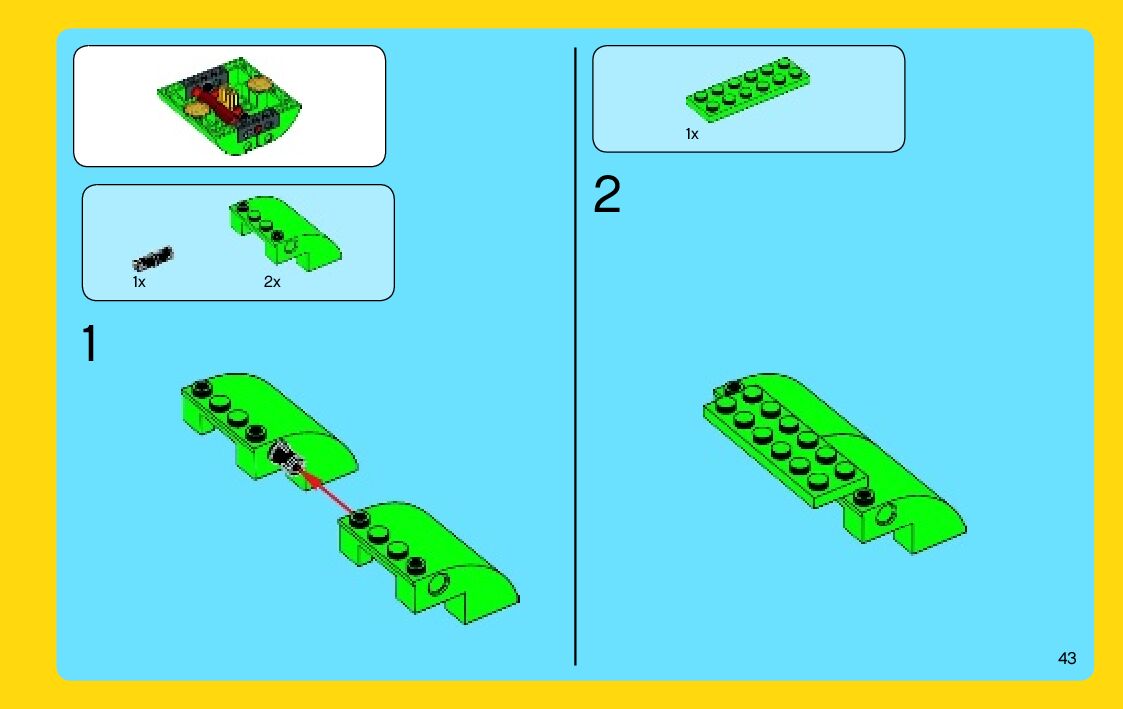 1x 2x

1

1x

2

43