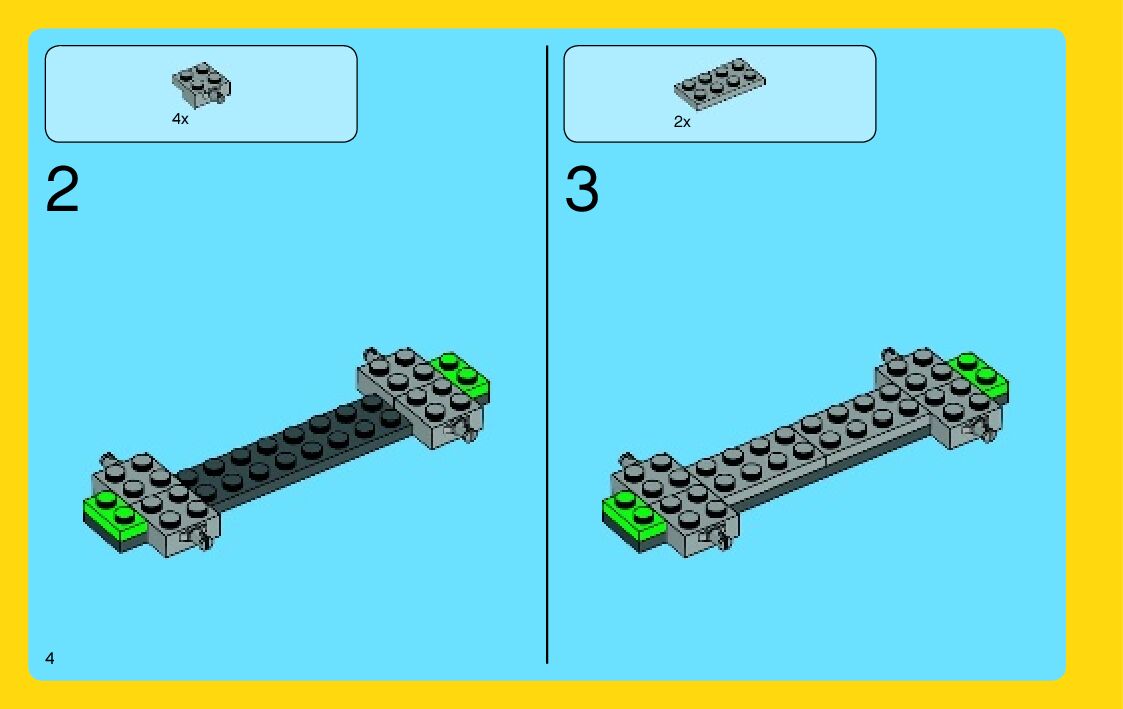 4x

2

2x

3

4