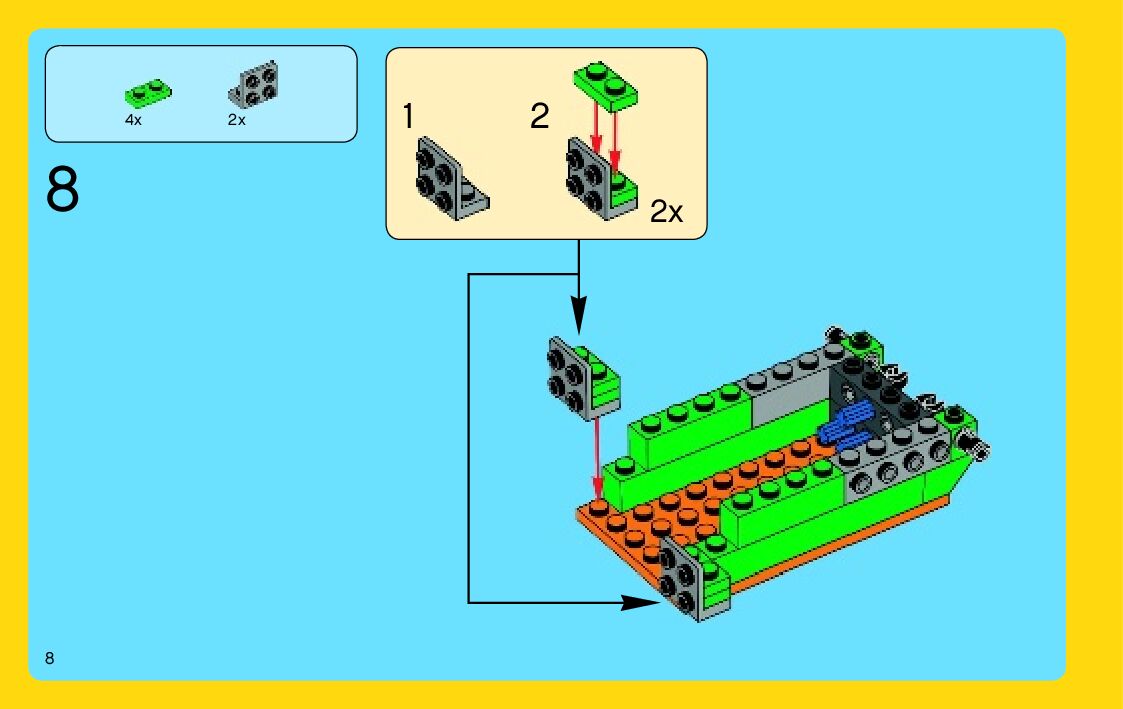 4x 2x

8

1 2

2x

8