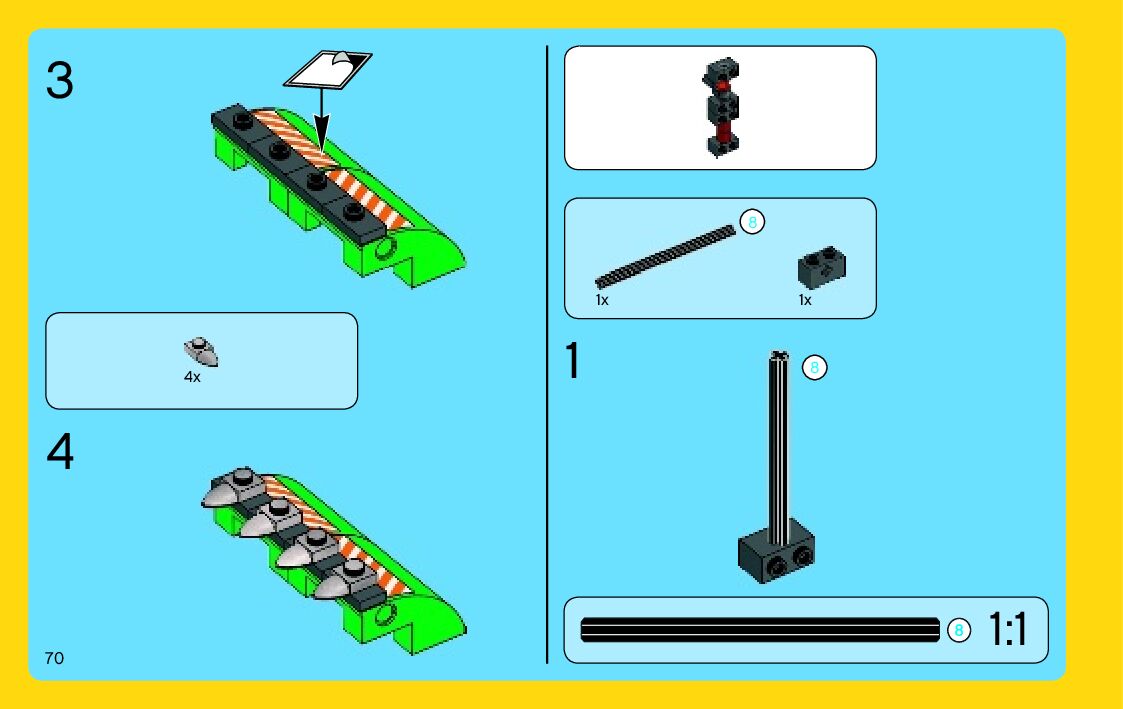 3

4x

4

70

8

1x

1x

1

8

8

1:1