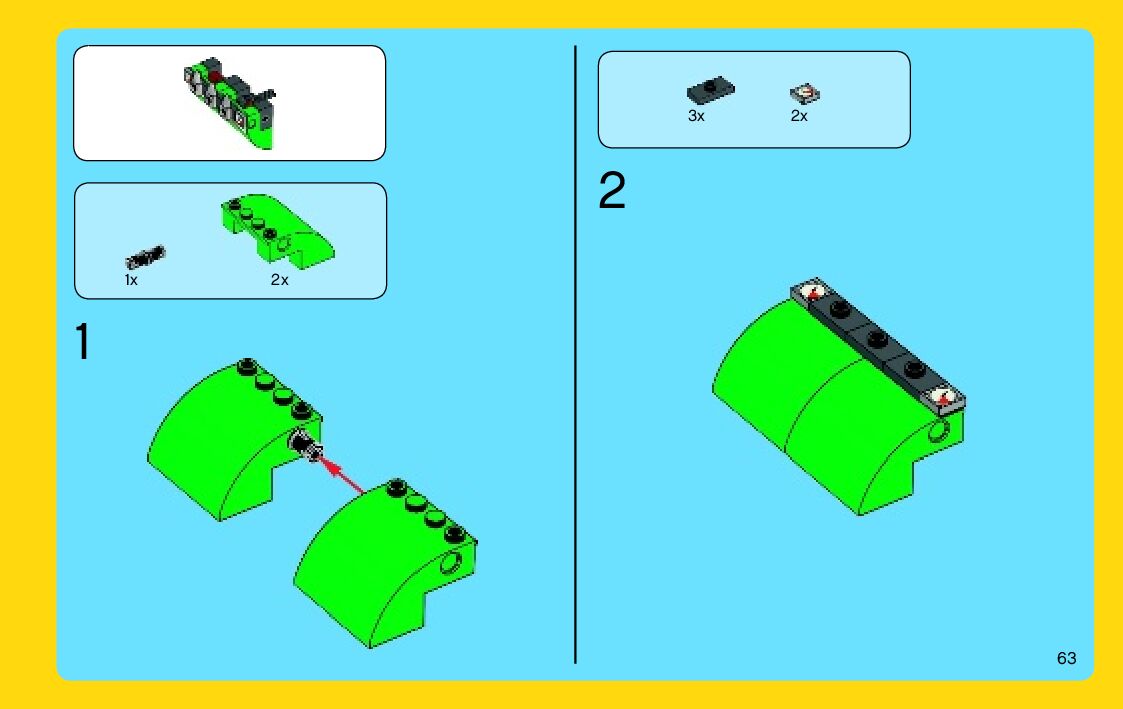 1x
2x

1

3x
2x

2

63