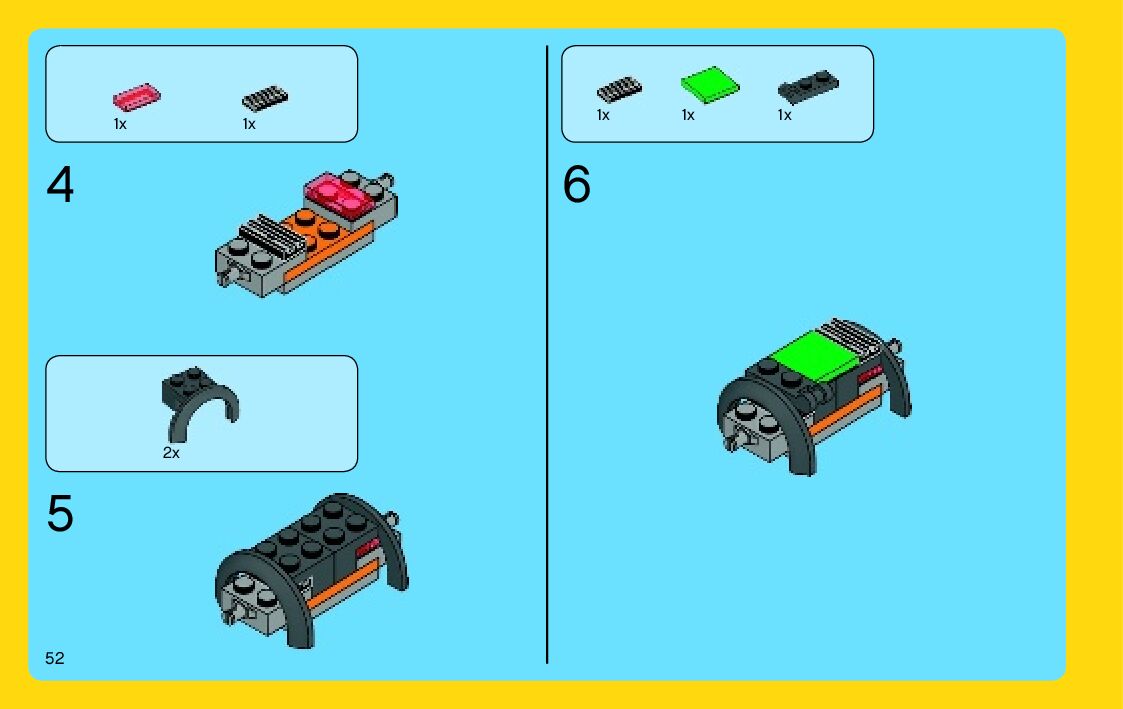 1x 1x

4

2x

5

52

1x 1x 1x

6