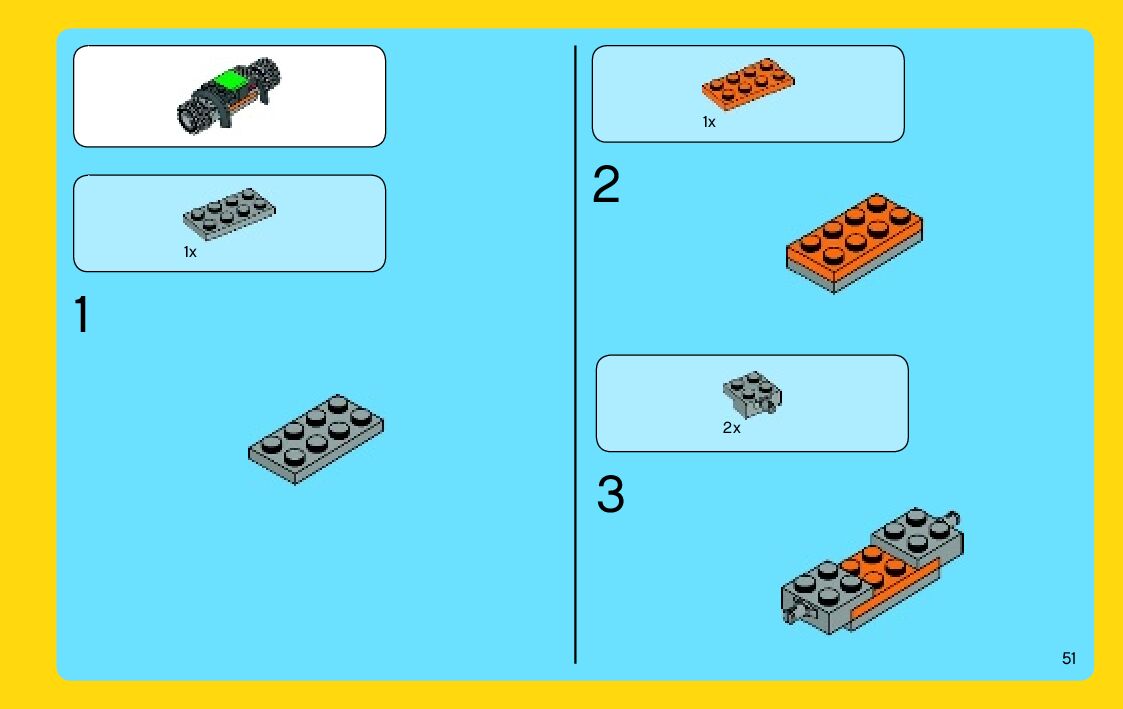 1x

1

1x

2

2x

3

51