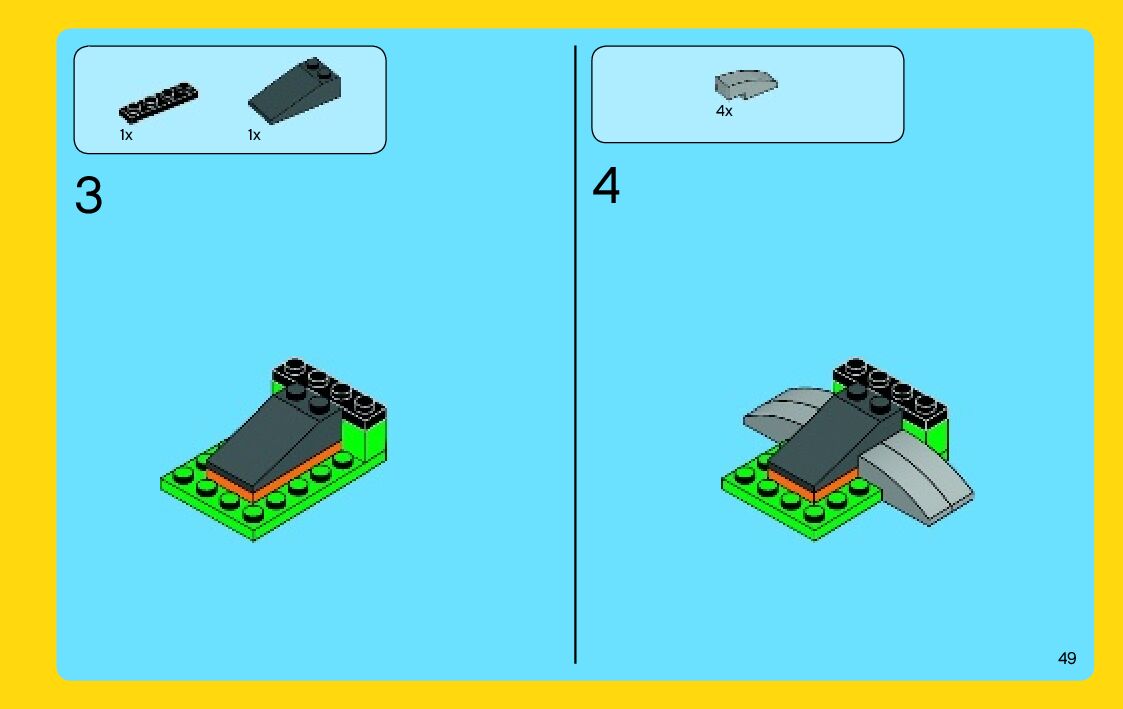 1x
1x

3

4x

4

49