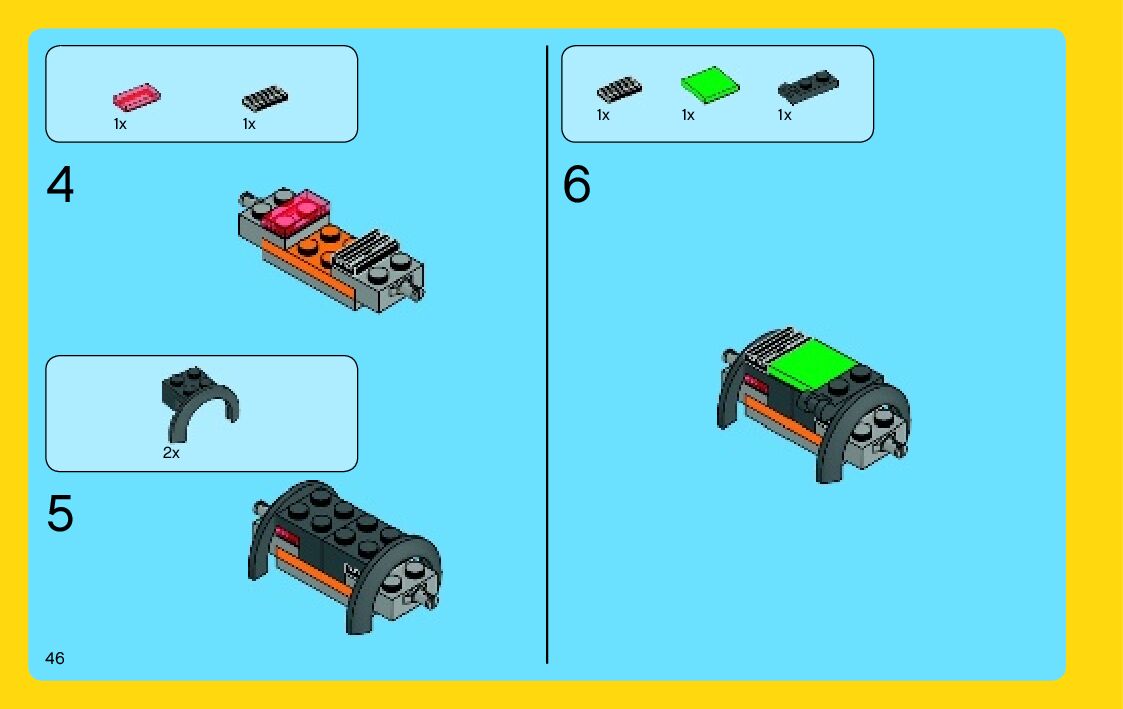 1x 1x

4

2x

5

46

1x 1x 1x

6