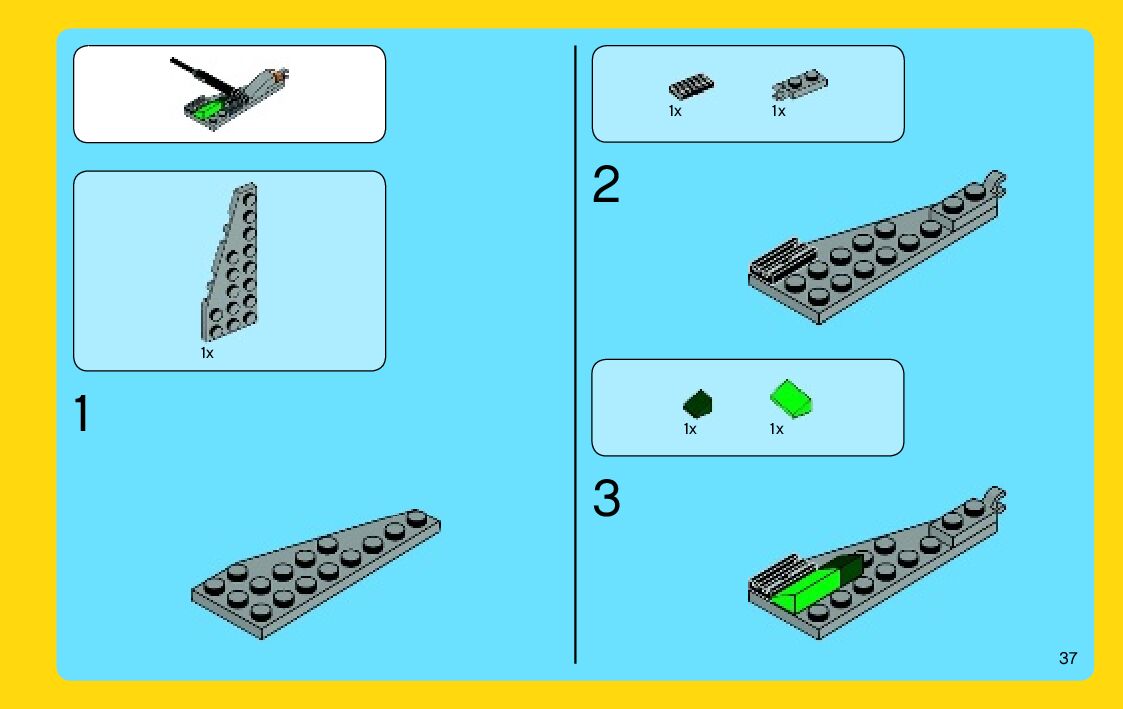 1x

1

1x 1x

2

1x 1x

3

37