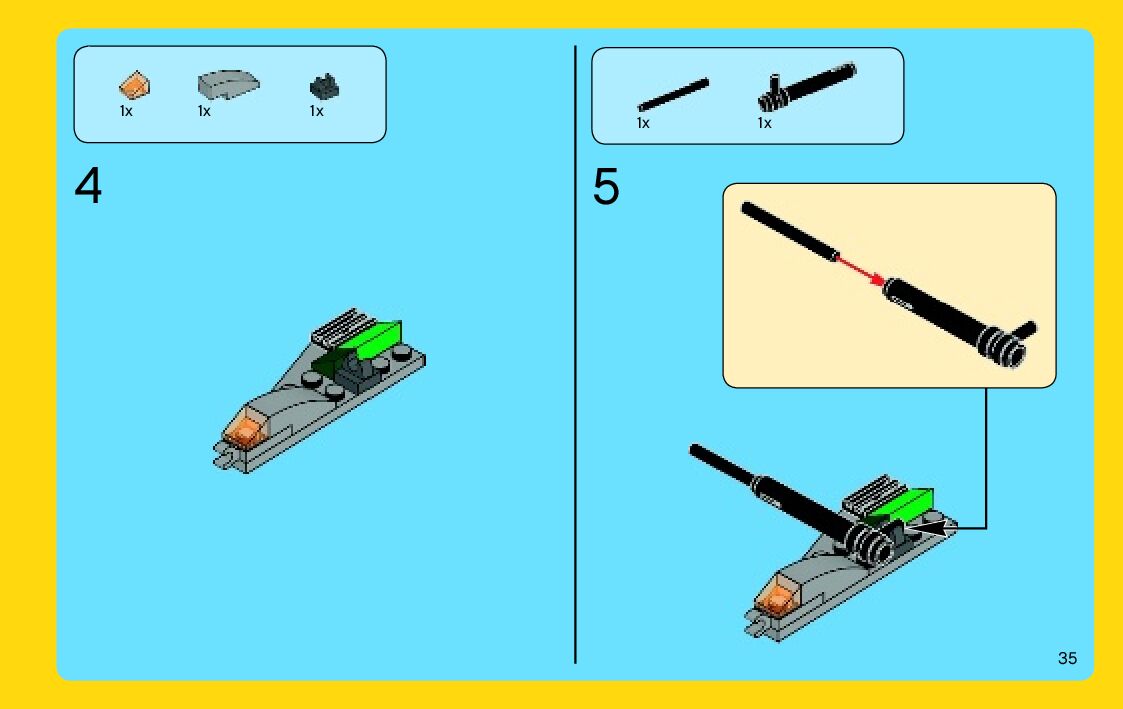 1x 1x 1x

4

1x 1x

5

35