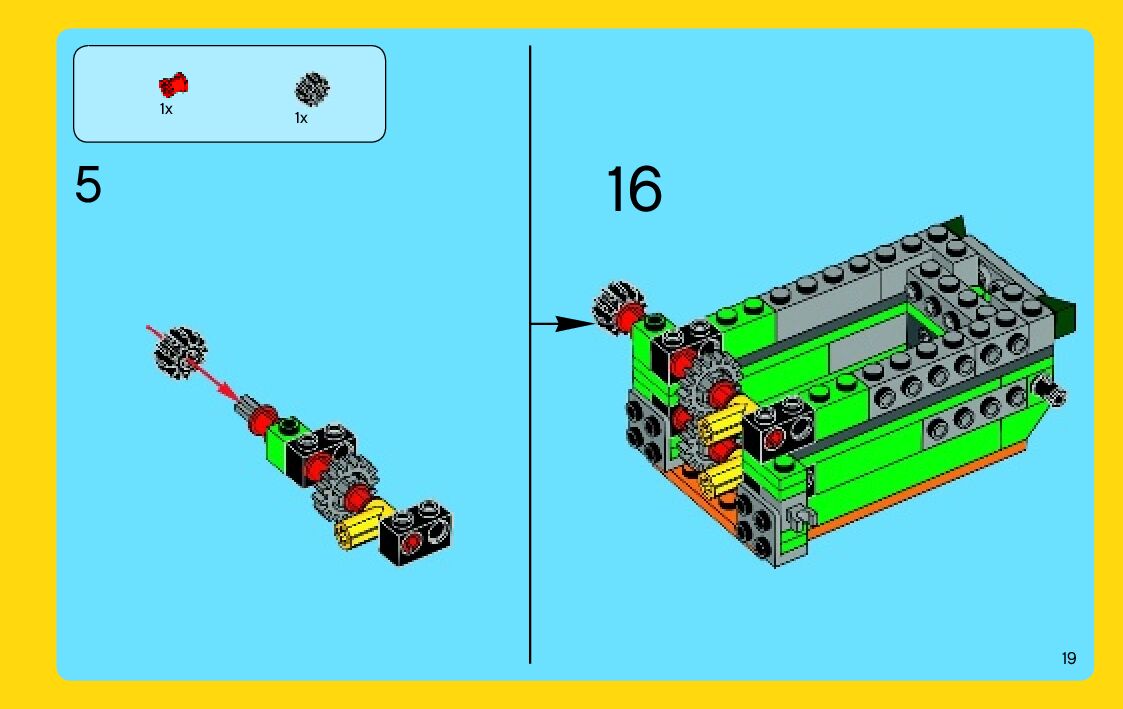 1x
1x

5

16

19