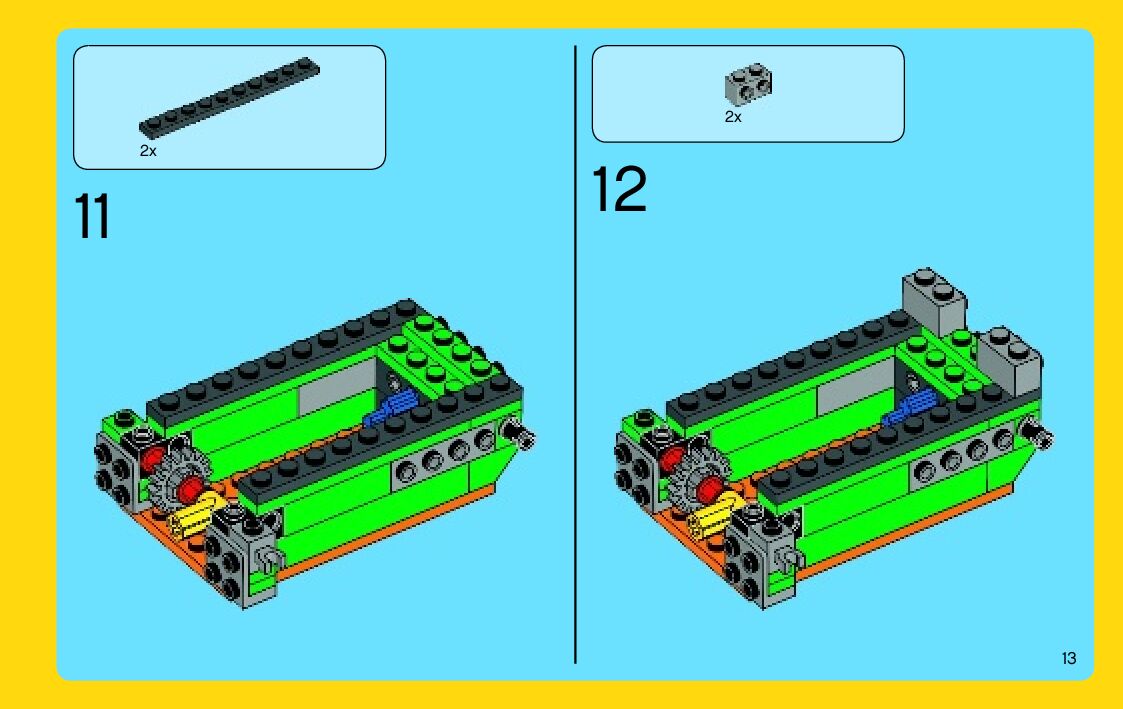 2x

11

2x

12

13