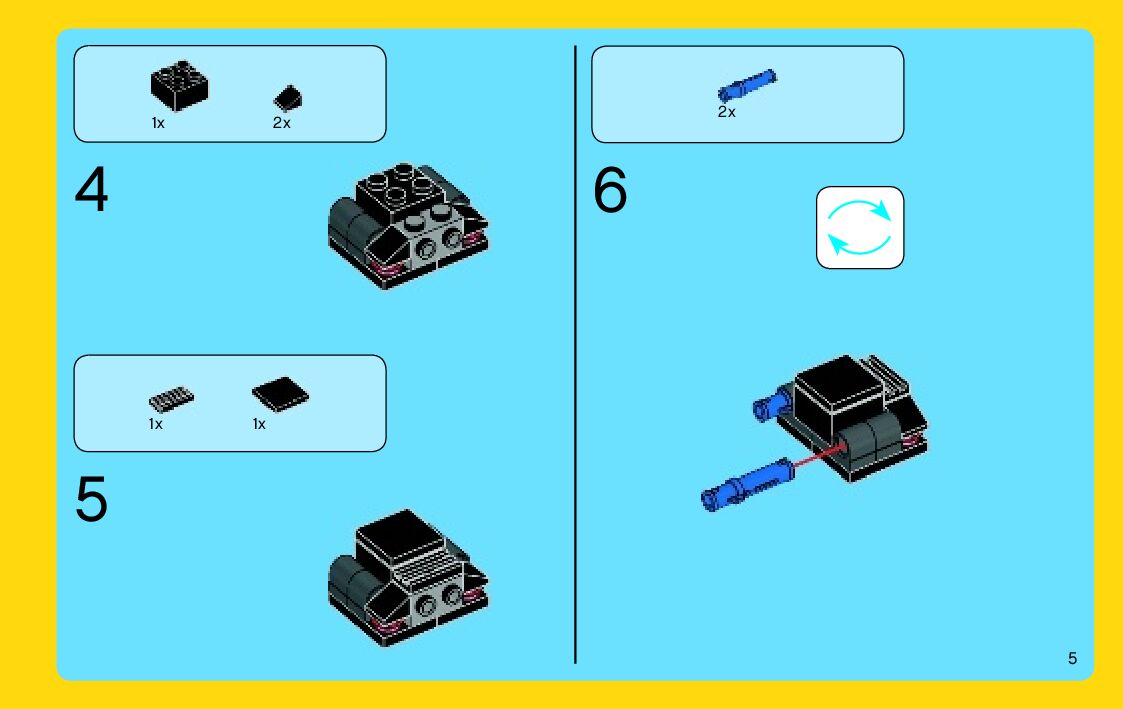 1x 2x

4

1x 1x

5

2x

6

5