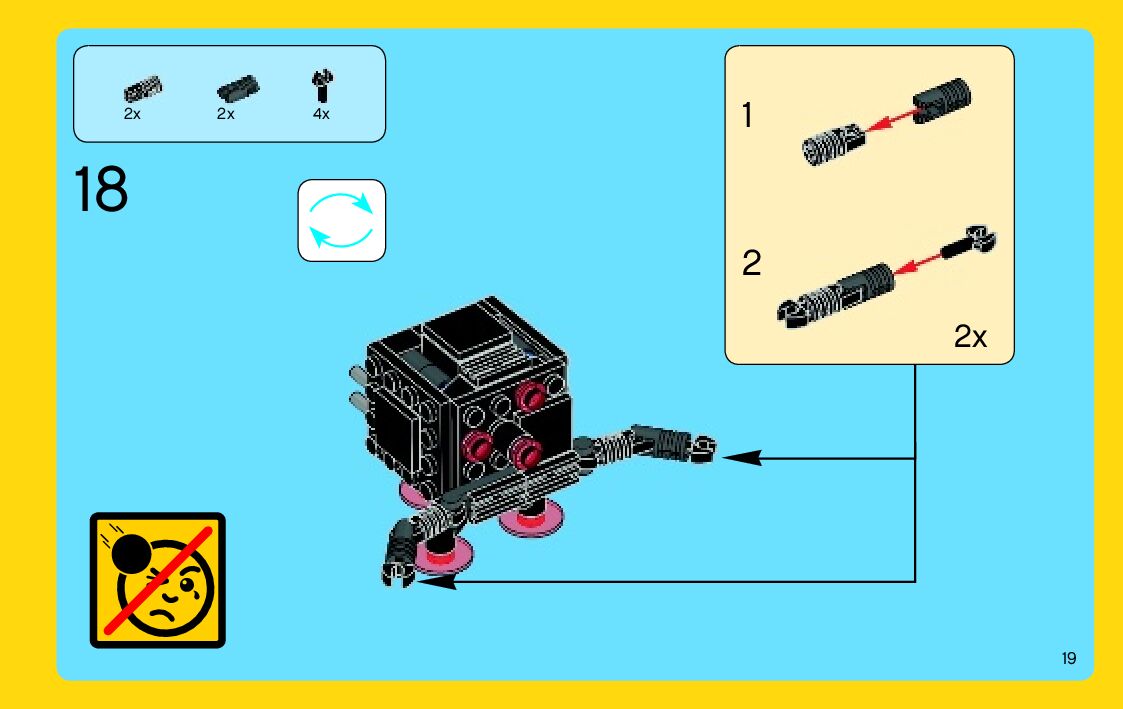 2x 2x 4x

18

1

2

2x

19