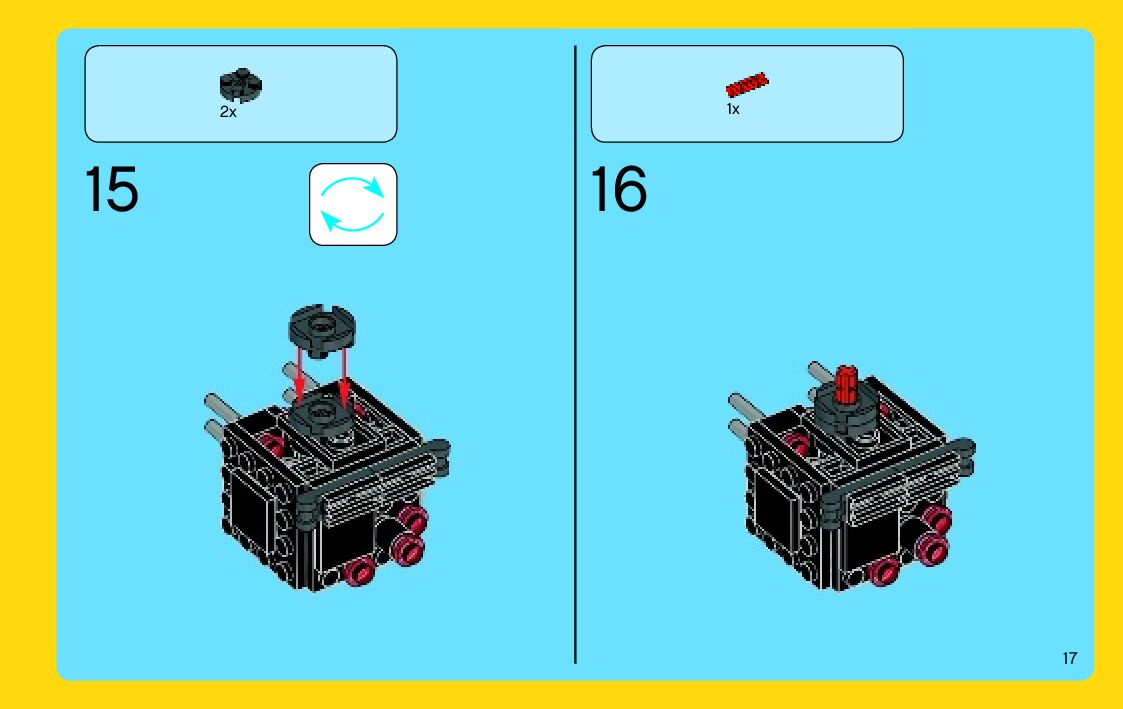 2x

15

1x

16

17