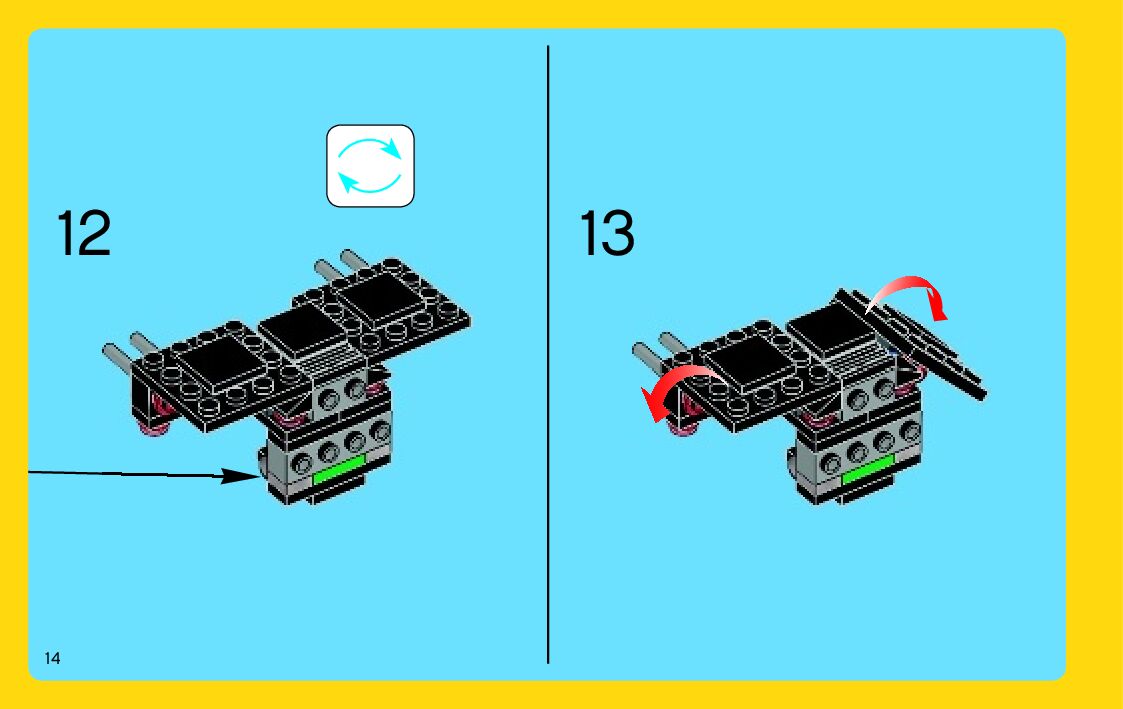 12

13

14