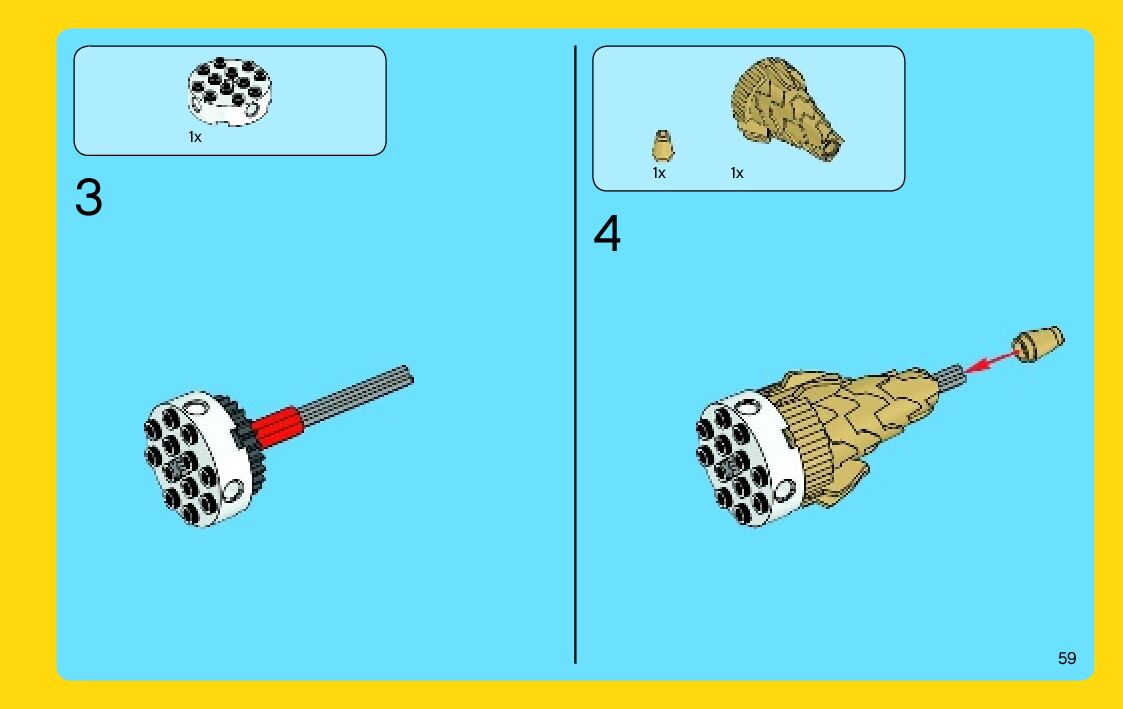 1x

3

1x 1x

4

59