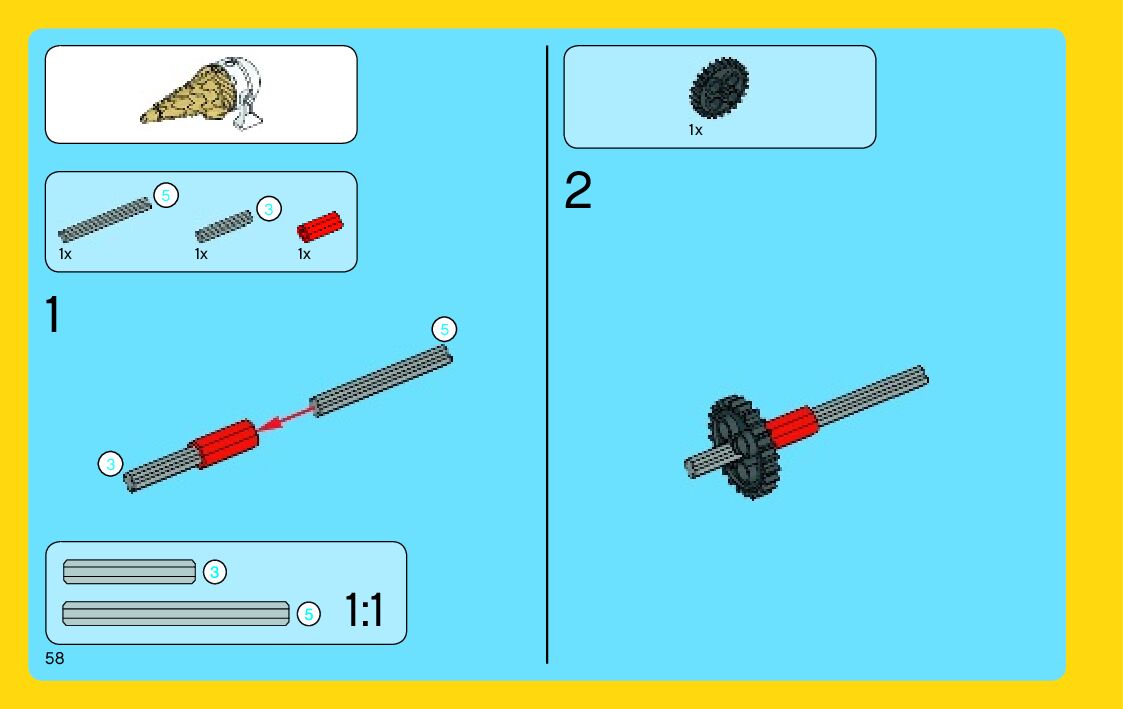 5
3
1x
1x
1x

1

5

3

3
5
1:1

58

1x

2