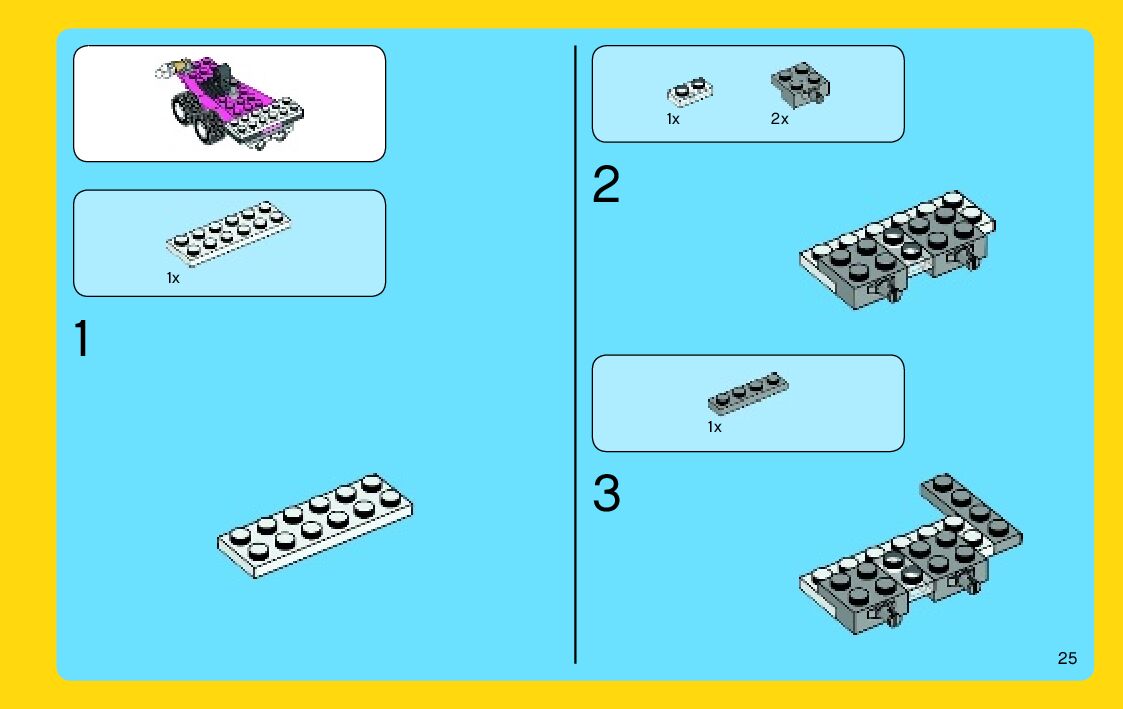 1x

1

1x 2x

2

1x

3

25