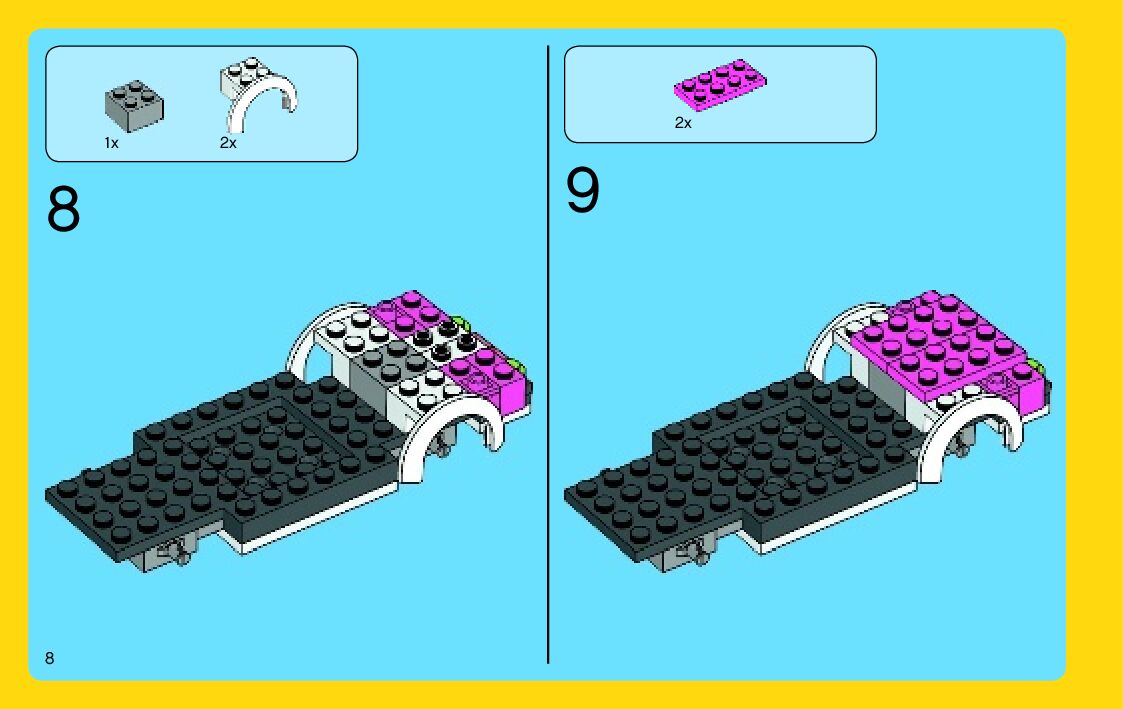 1x
2x

8

2x

9

8