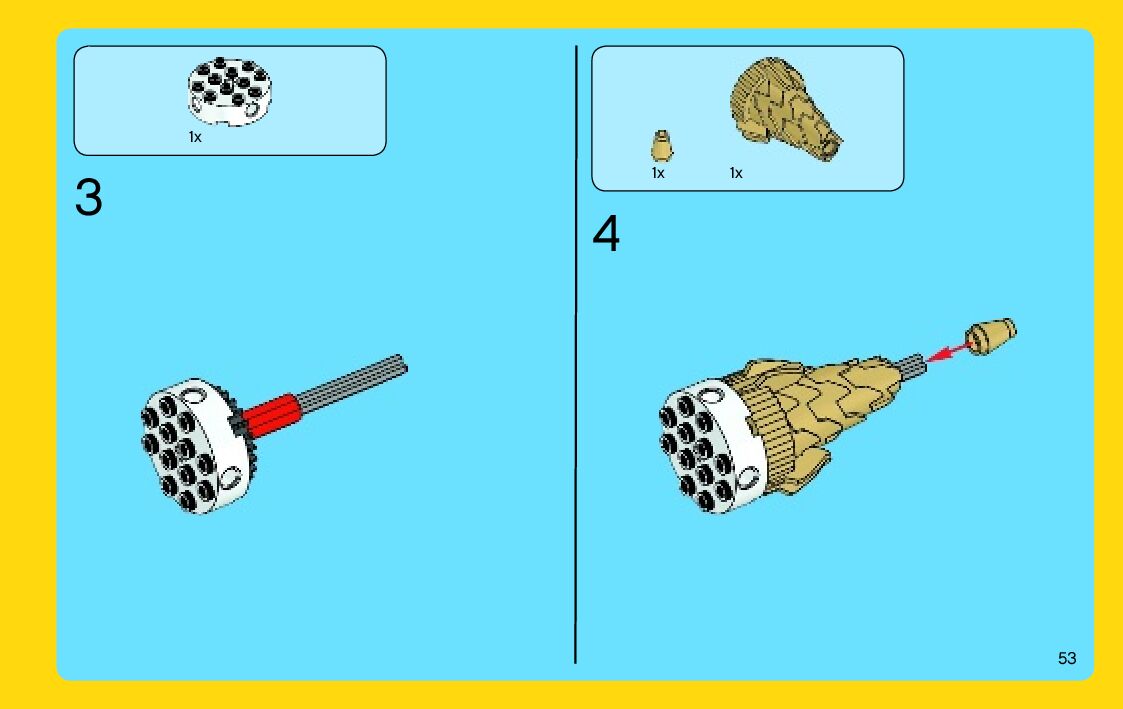 1x

3

1x 1x

4

53