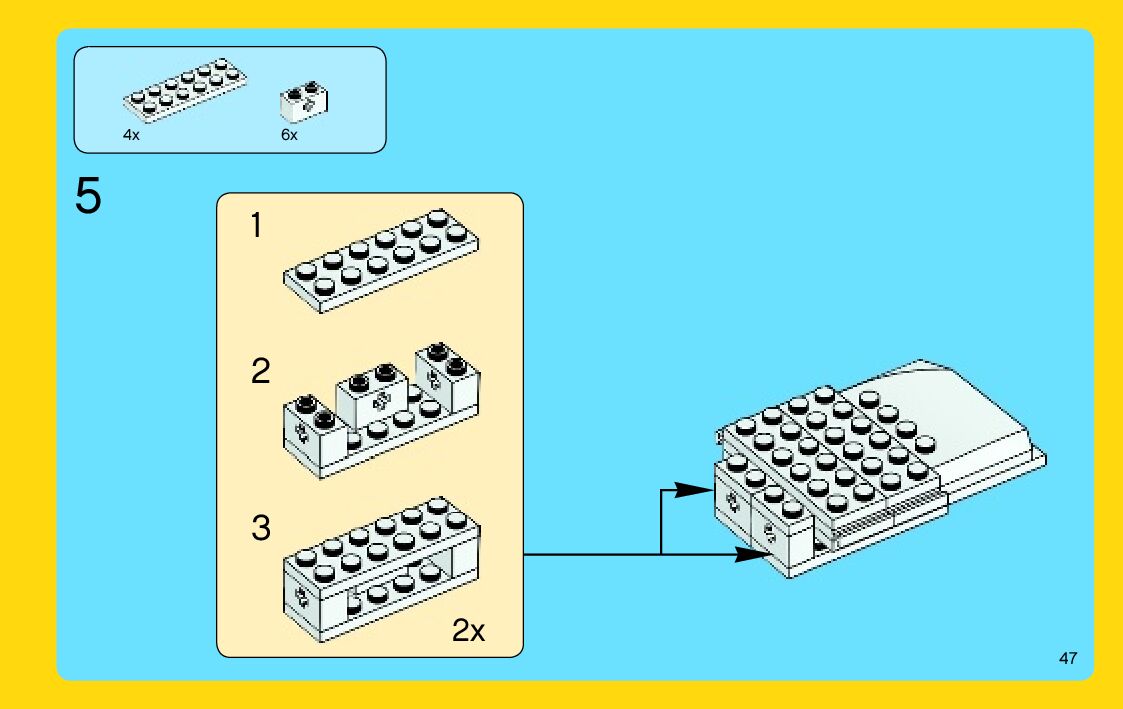 4x
6x

5

1

2

3

2x

47