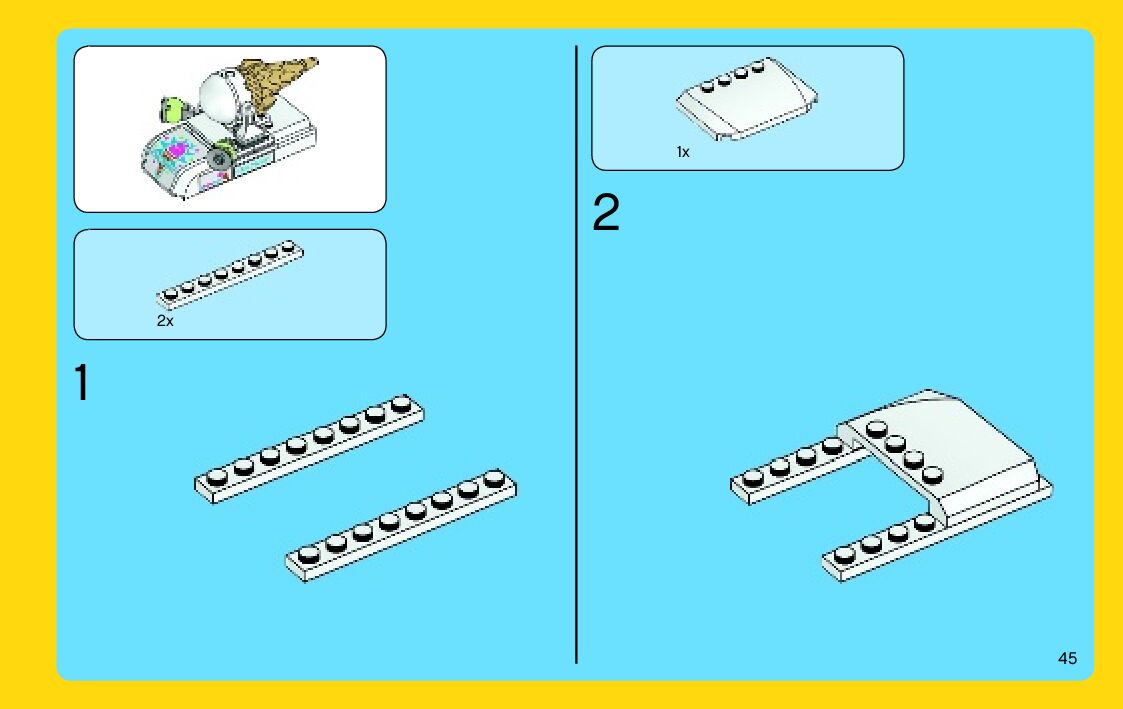 2x

1

1x

2

45