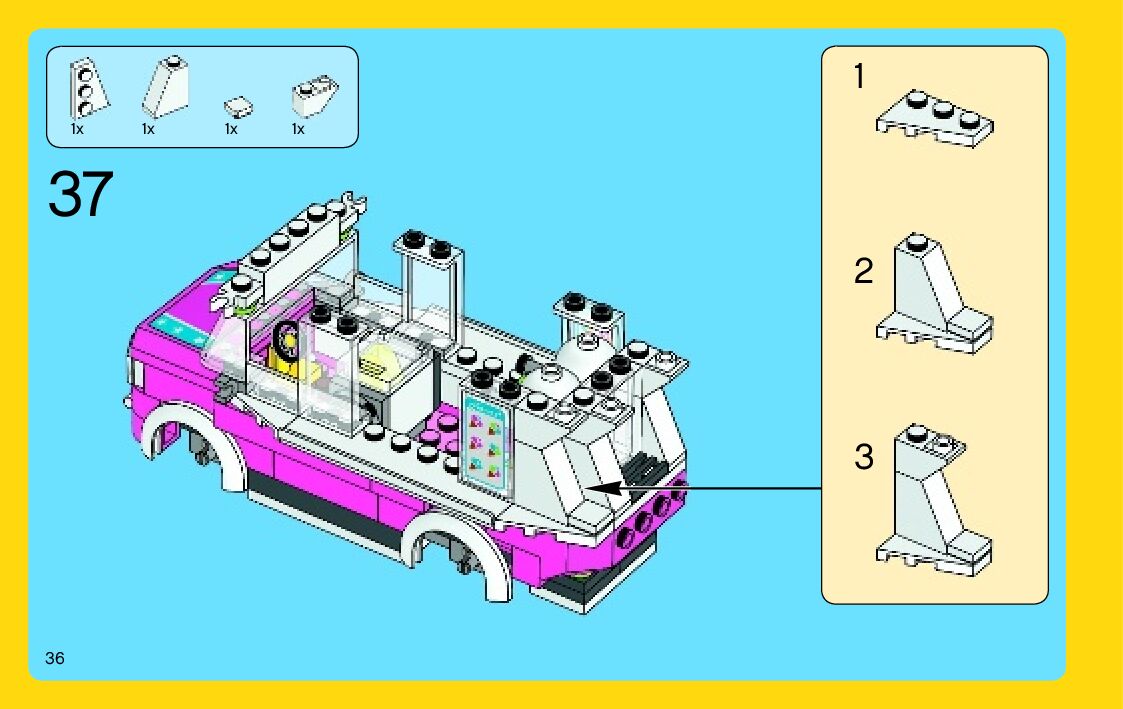 1x 1x 1x 1x

37

1

2

3

36