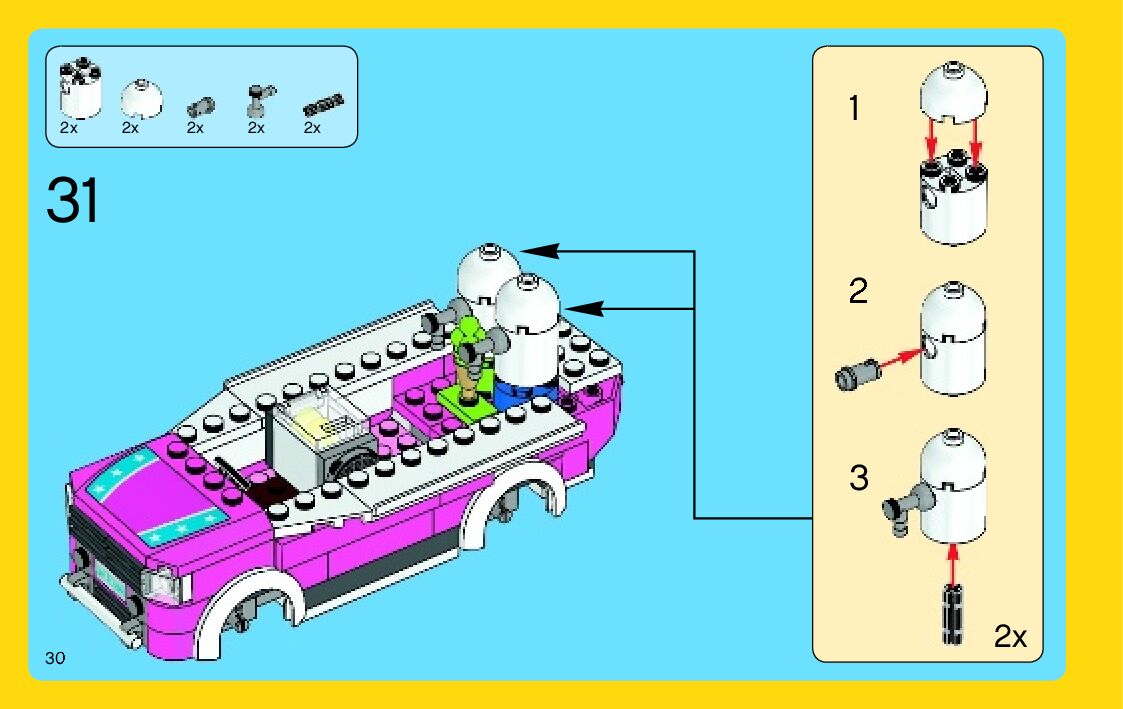 2x 2x 2x 2x 2x

31

1

2

3

2x

30