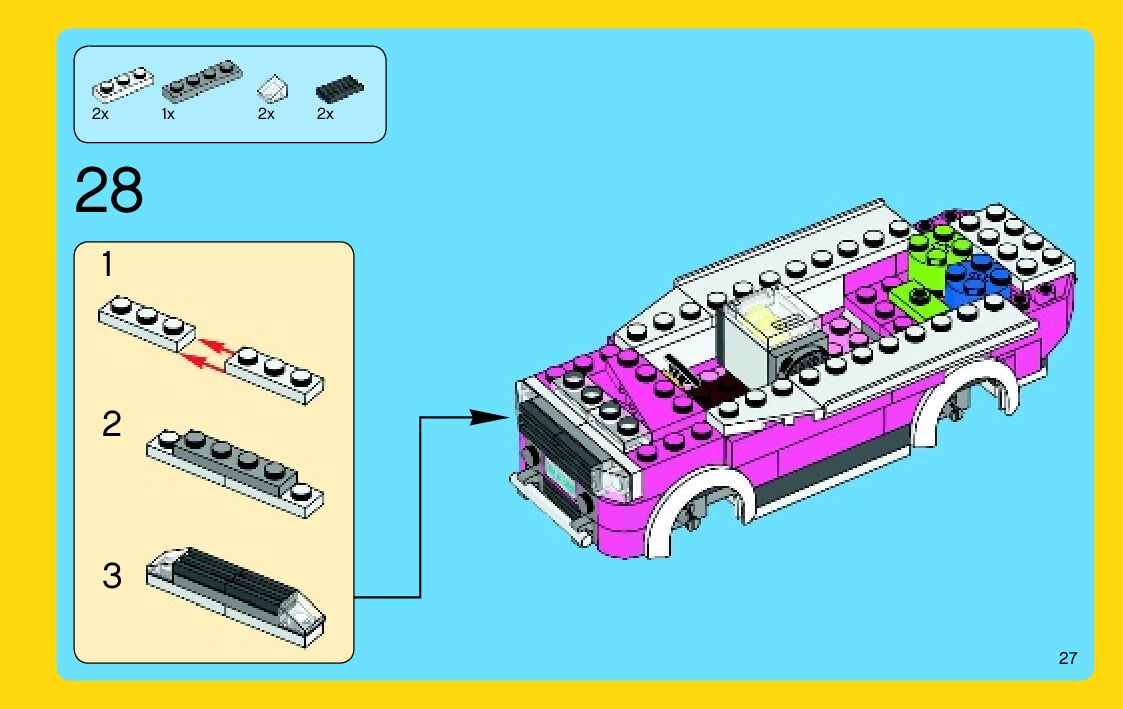 2x 1x 2x 2x

28

1

2

3

27