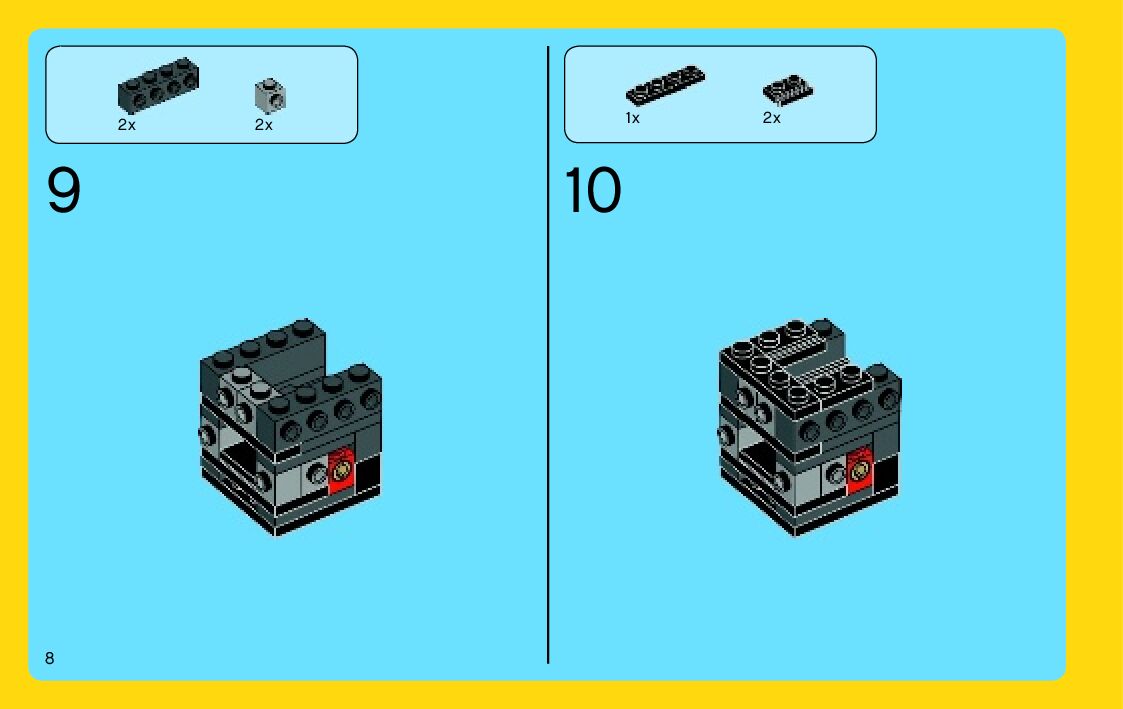 2x 2x

9

1x 2x

10

8