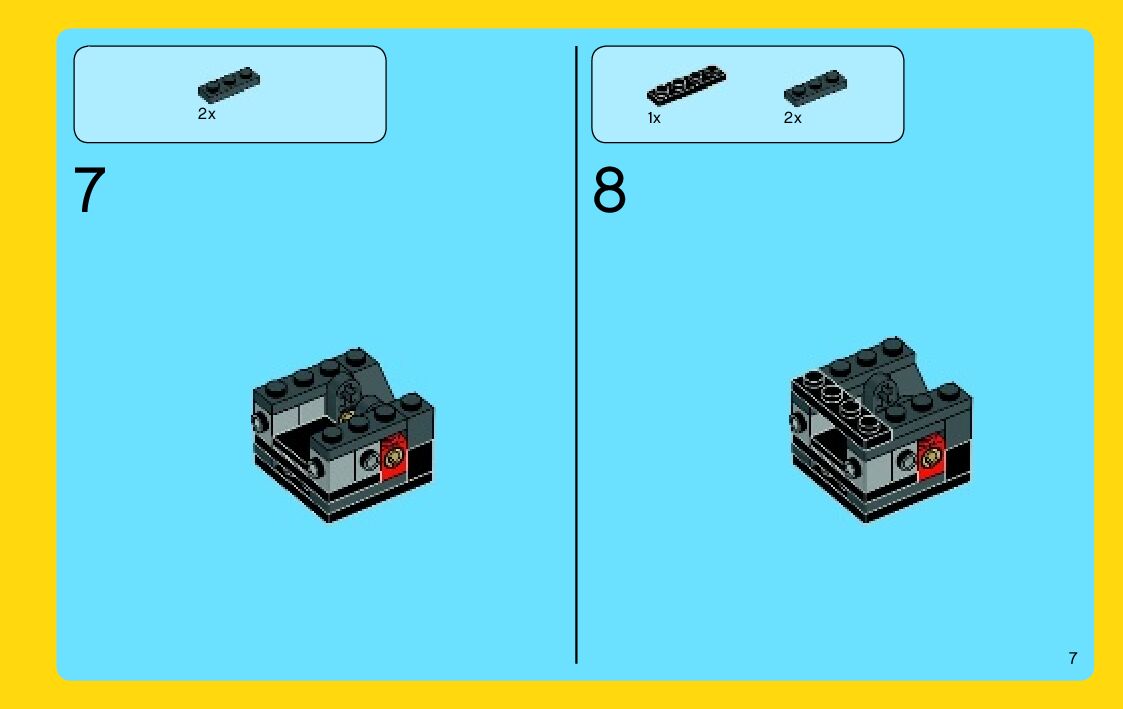 2x

7

1x

2x

8

7